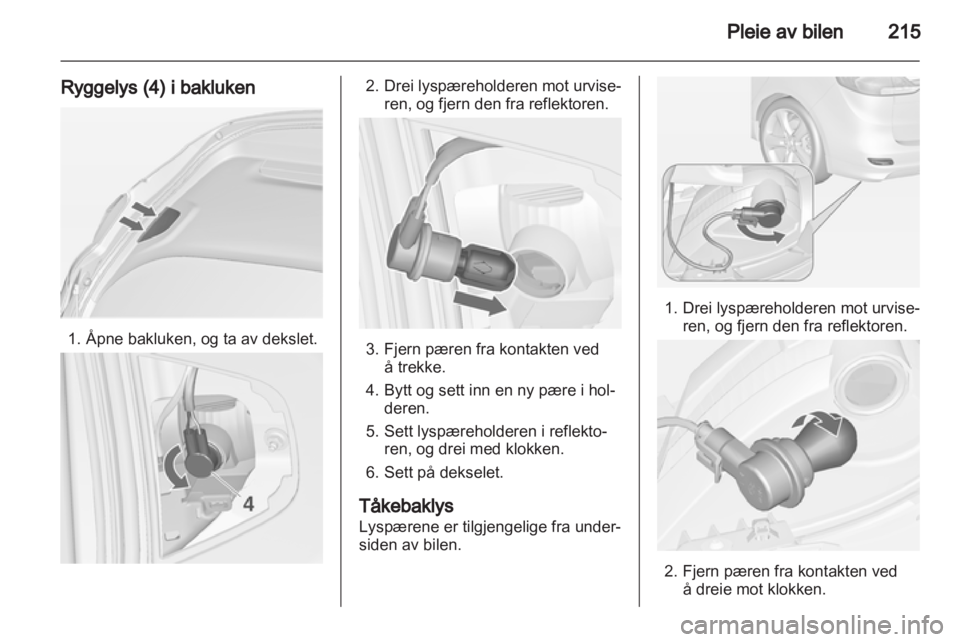 Pleie av bilen 215

Ryggelys (4) i bakluken

1. Åpne bakluken, og ta av dekslet.

4

2. Drei lyspæreholderen mot urviseren, og fjern den fra reflektoren.

3. Fjern pæren fra kontakten ved å trekke.

4. Bytt og sett inn en ny pære i holderen.

5. Sett lyspæreholderen i reflektoren, og drei med klokken.

6. Sett på dekselet.

Tåkebaklys
Lyspærene er tilgjengelige fra undersiden av bilen.

1. Drei lyspæreholderen mot urviseren, og fjern den fra reflektoren.

2. Fjern pæren fra kontakten ved å dreie mot klokken.

carmanualsonline.info