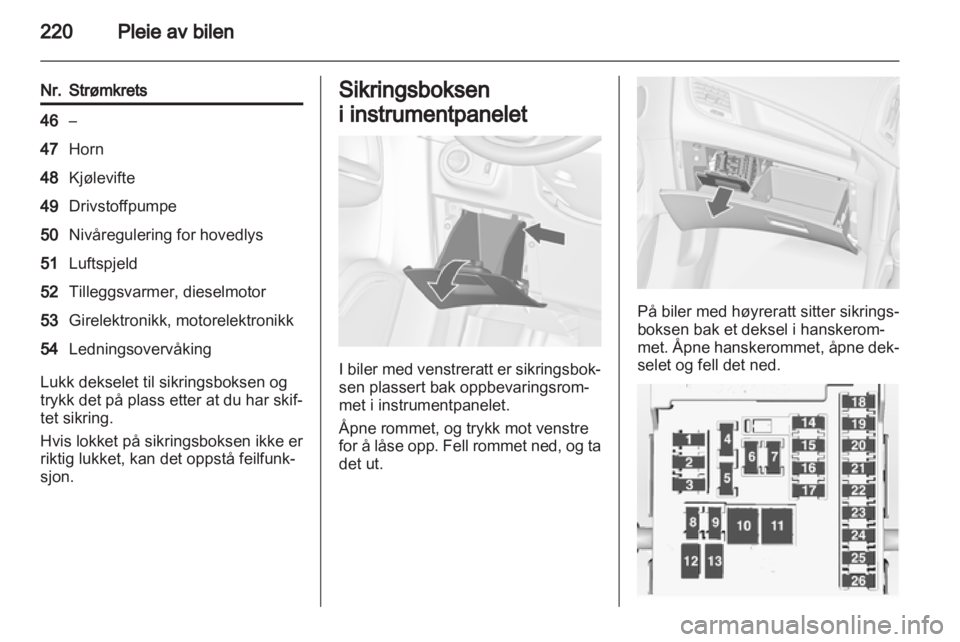 220 Pleie av bilen

| Nr. | Strømkrets |
|---|---|
| 46 | – |
| 47 | Horn |
| 48 | Kjølevifte |
| 49 | Drivstoffpumpe |
| 50 | Nivåregulering for hovedlys |
| 51 | Luftspjeld |
| 52 | Tilleggsvarmer, dieselmotor |
| 53 | Girelektronikk, motorelektronikk |
| 54 | Ledningsovervåking |

Lukk dekselet til sikringsboksen og trykk det på plass etter at du har skiftet sikring.

Hvis lokket på sikringsboksen ikke er riktig lukket, kan det oppstå feilfunksjon.

Sikringsboksen i instrumentpanelet

I biler med venstreratt er sikringsboksen plassert bak oppbevaringsrommet i instrumentpanelet.

Åpne rommet, og trykk mot venstre for å låse opp. Fell rommet ned, og ta det ut.

På biler med høyreratt sitter sikringsboksen bak et deksel i hanskerommet. Åpne hanskerommet, åpne dekselet og fell det ned.

1 2 3 4 5 6 7 8 9 10 11 12 13 14 15 16 17 18 19 20 21 22 23 24 25 26

carmanualsonline.info