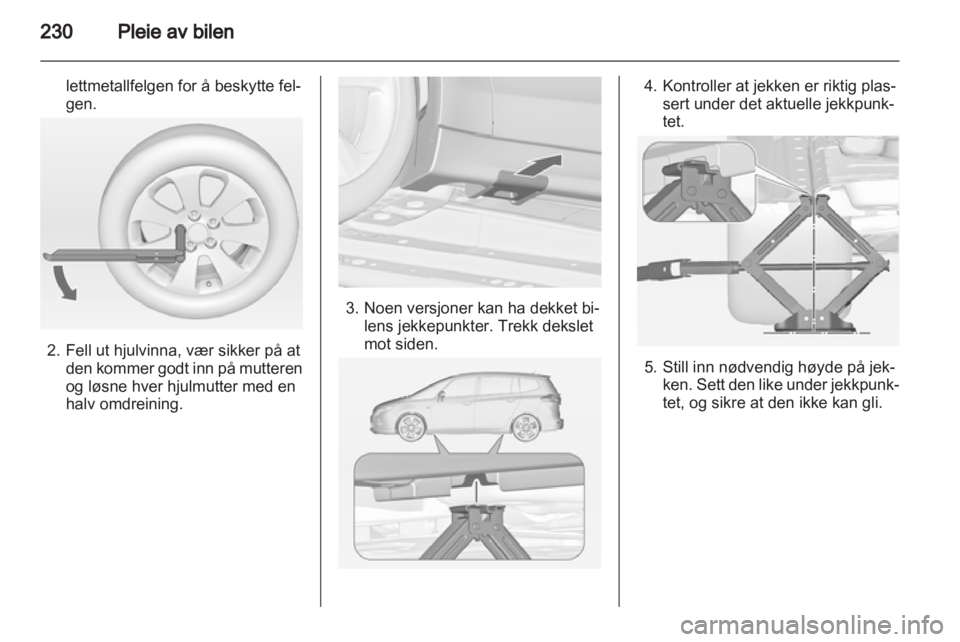 230 Pleie av bilen

lettmetallfelgen for å beskytte felgen.

2. Fell ut hjulvinna, vær sikker på at den kommer godt inn på mutteren og løsne hver hjulmutter med en halv omdreining.

3. Noen versjoner kan ha dekket bilens jekkepunkter. Trekk dekslet mot siden.

4. Kontroller at jekken er riktig plassert under det aktuelle jekkpunktet.

5. Still inn nødvendig høyde på jekken. Sett den like under jekkpunktet, og sikre at den ikke kan gli.

carmanualsonline.info