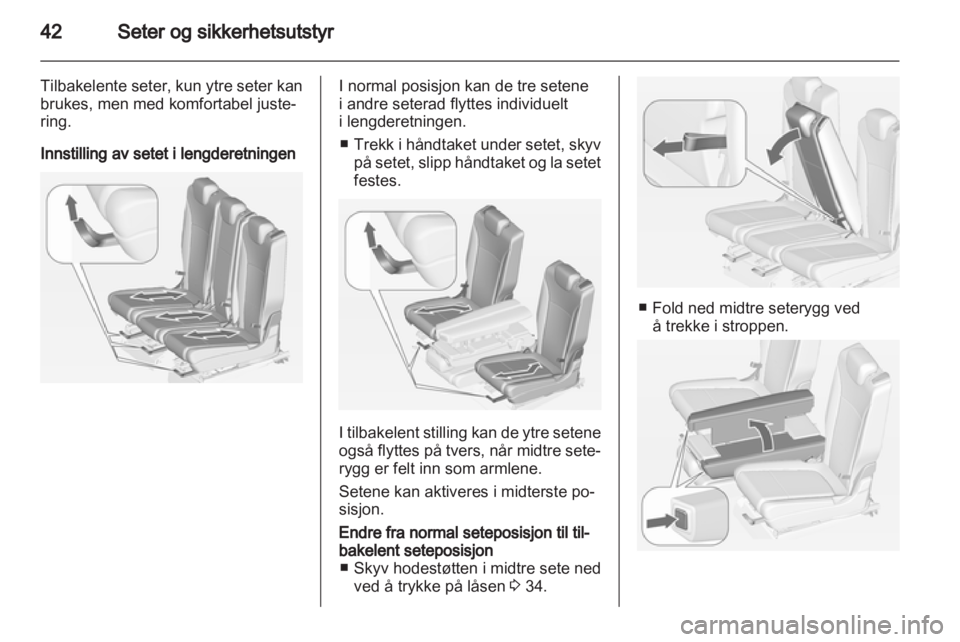 42 Seter og sikkerhetsutstyr

Tilbakelente seter, kun ytre seter kan brukes, men med komfortabel justering.

Innstilling av setet i lengderetningen

I normal posisjon kan de tre setene i andre seterad flyttes individuelt i lengderetningen.

■ Trekk i håndtaket under setet, skyv på setet, slipp håndtaket og la setet festes.

I tilbakelent stilling kan de ytre setene også flyttes på tvers, når midtre seterygg er felt inn som armlene.

Setene kan aktiveres i midterste posisjon.

Endre fra normal seteposisjon til tilbakelent seteposisjon

■ Skyv hodestøtten i midtre sete ned ved å trykke på låsen ◊ 34.

■ Fold ned midtre seterygg ved å trekke i stroppen.

carmanualsonline.info