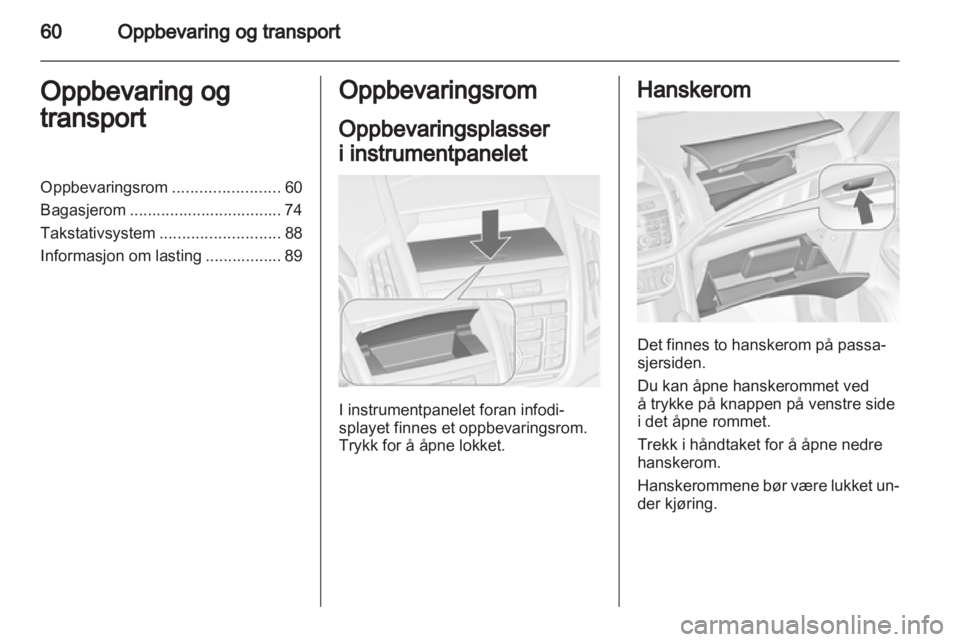 60 Oppbevaring og transport

Oppbevaring og transport

Oppbevaringsrom ........................ 60
Bagasjerom .................................. 74
Takstativsystem ........................... 88
Informasjon om lasting ................. 89

Oppbevaringsrom

Oppbevaringsplasser i instrumentpanelet

I instrumentpanelet foran infodisplayet finnes et oppbevaringsrom. Trykk for å åpne lokket.

Hanskerom

Det finnes to hanskerom på passasjersiden.

Du kan åpne hanskerommet ved å trykke på knappen på venstre side i det åpne rommet.

Trekk i håndtaket for å åpne nedre hanskerom.

Hanskerommene bør være lukket under kjøring.

carmanualsonline.info