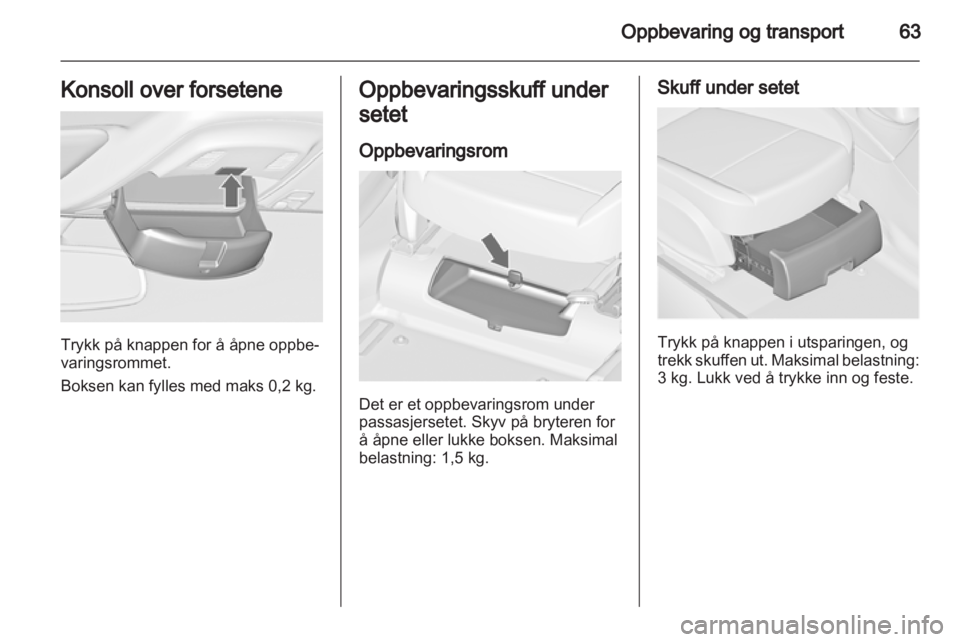 Oppbevaring og transport 63

Konsoll over forsetene

Trykk på knappen for å åpne oppbevaringsrommet.

Boksen kan fylles med maks 0,2 kg.

Oppbevaringsskuff under setet

Oppbevaringsrom

Det er et oppbevaringsrom under passasjersetet. Skyv på bryteren for å åpne eller lukke boksen. Maksimal belastning: 1,5 kg.

Skuff under setet

Trykk på knappen i utsparingen, og trekk skuffen ut. Maksimal belastning: 3 kg. Lukk ved å trykke inn og feste.

carmanualsonline.info