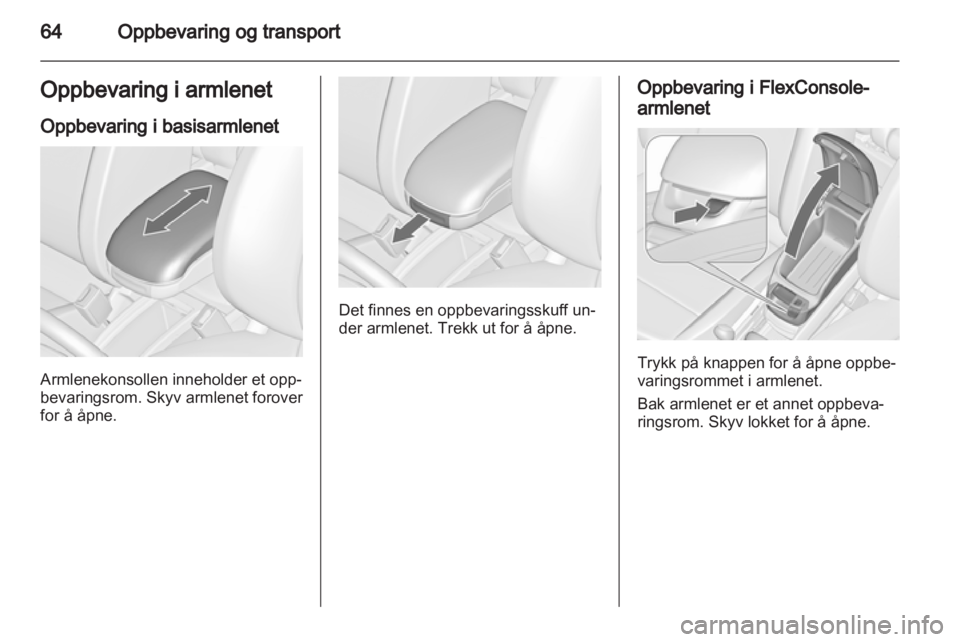 64 Oppbevaring og transport

Oppbevaring i armlenet

Oppbevaring i basisarmlenet

Armlenekonsollen inneholder et oppbevaringsrom. Skyv armlenet forover for å åpne.

Det finnes en oppbevaringsskuff under armlenet. Trekk ut for å åpne.

Oppbevaring i FlexConsole-armlenet

Trykk på knappen for å åpne oppbevaringsrommet i armlenet.

Bak armlenet er et annet oppbevaringsrom. Skyv lokket for å åpne.

carmanualsonline.info