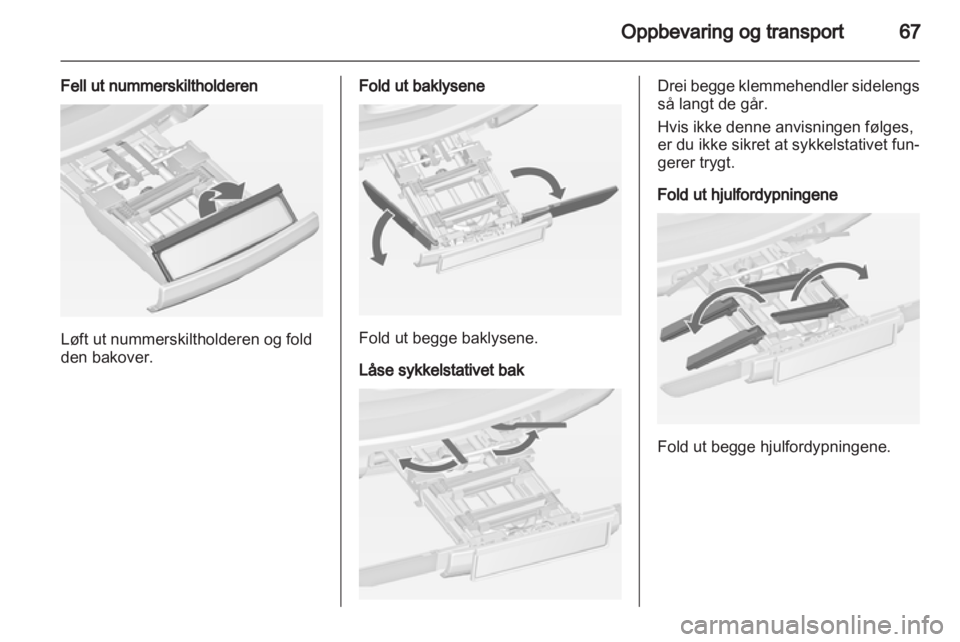 Oppbevaring og transport 67

Fell ut nummerskiltholderen

Løft ut nummerskiltholderen og fold den bakover.

Fold ut baklysene

Fold ut begge baklysene.

Låse sykkelstativet bak

Drei begge klemmehendler sidelengs så langt de går.

Hvis ikke denne anvisningen følges, er du ikke sikret at sykkelstativet fungerer trygt.

Fold ut hjulfordypningene

Fold ut begge hjulfordypningene.

carmanualsonline.info