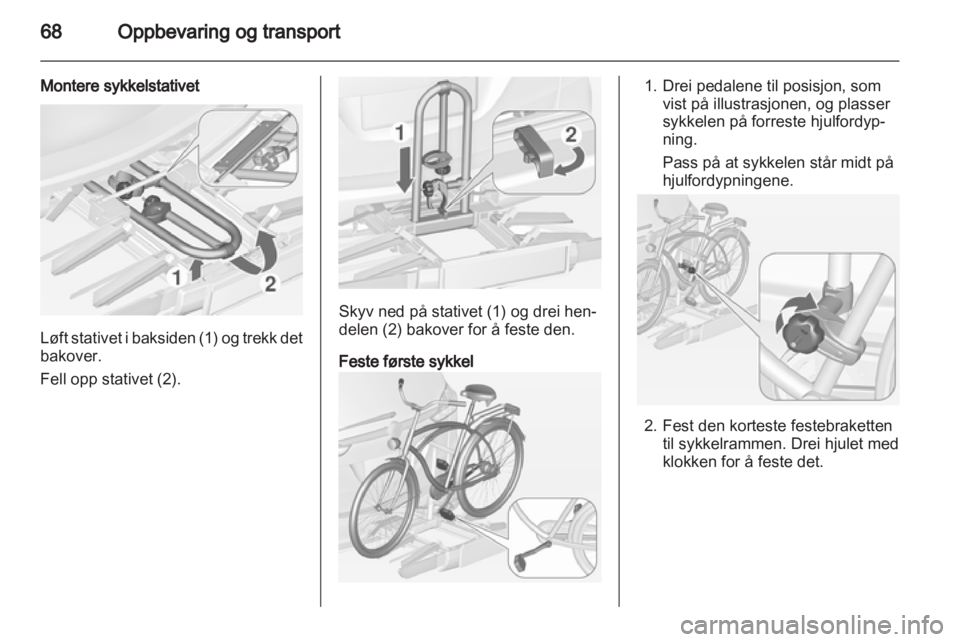 68 Oppbevaring og transport

Montere sykkelstativet

1

2

Løft stativet i baksiden (1) og trekk det bakover.

Fell opp stativet (2).

1

2

Skyv ned på stativet (1) og drei hendelen (2) bakover for å feste den.

Feste første sykkel

1. Drei pedalene til posisjon, som vist på illustrasjonen, og plasser sykkelen på forreste hjulfordypning.

Pass på at sykkelen står midt på hjulfordypningene.

2. Fest den korteste festebraketten til sykkelrammen. Drei hjulet med klokken for å feste det.

carmanualsonline.info