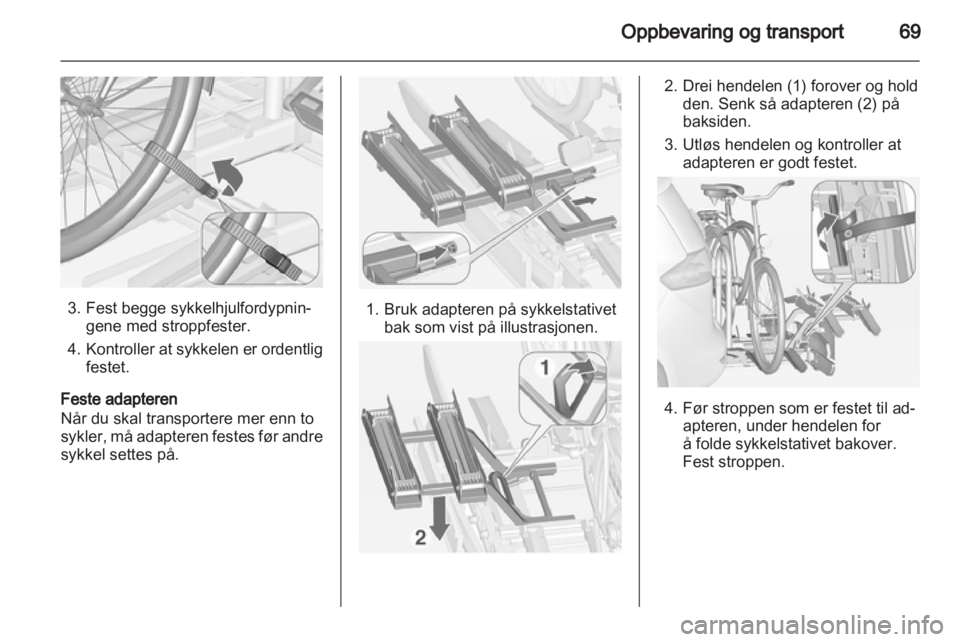 Oppbevaring og transport 69

3. Fest begge sykkelhjulfordypningene med stroppfester.

4. Kontroller at sykkelen er ordentlig festet.

Feste adapteren
Når du skal transportere mer enn to sykler, må adapteren festes før andre sykkel settes på.

1. Bruk adapteren på sykkelstativet bak som vist på illustrasjonen.

1

2

2. Drei hendelen (1) forover og hold den. Senk så adapteren (2) på baksiden.

3. Utløs hendelen og kontroller at adapteren er godt festet.

4. Før stroppen som er festet til adapteren, under hendelen for å folde sykkelstativet bakover. Fest stroppen.

carmanualsonline.info