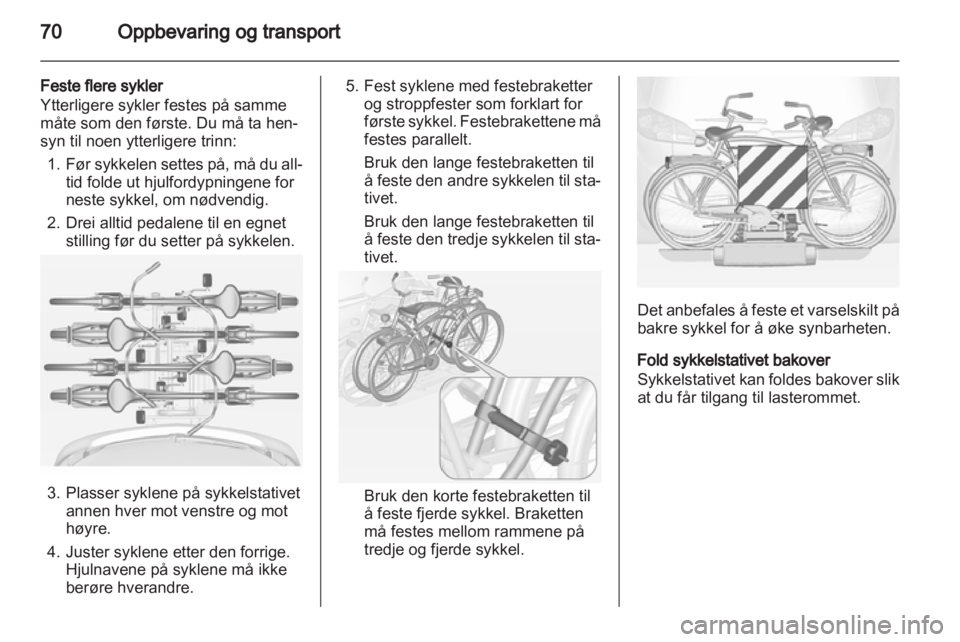 70 Oppbevaring og transport

Feste flere sykler
Ytterligere sykler festes på samme måte som den første. Du må ta hensyn til noen ytterligere trinn:
1. Før sykkelen settes på, må du alltid folde ut hjulfordypningene for neste sykkel, om nødvendig.
2. Drei alltid pedalene til en egnet stilling før du setter på sykkelen.

3. Plasser syklene på sykkelstativet annen hver mot venstre og mot høyre.
4. Juster syklene etter den forrige. Hjulnavene på syklene må ikke berøre hverandre.

5. Fest syklene med festebraketter og stroppfester som forklart for første sykkel. Festebrakettene må festes parallelt.
Bruk den lange festebraketten til å feste den andre sykkelen til stativet.
Bruk den lange festebraketten til å feste den tredje sykkelen til stativet.

Bruk den korte festebraketten til å feste fjerde sykkel. Braketten må festes mellom rammene på tredje og fjerde sykkel.

Det anbefales å feste et varselskilt på bakre sykkel for å øke synbarheten.

Fold sykkelstativet bakover
Sykkelstativet kan foldes bakover slik at du får tilgang til lasterommet.

carmanualsonline.info