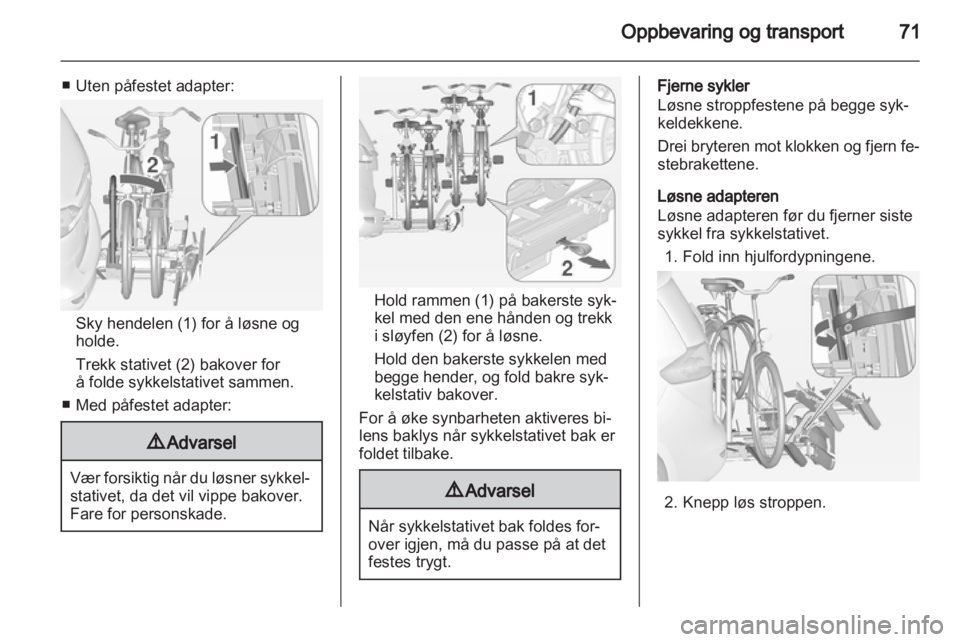 Oppbevaring og transport 71

■ Uten påfestet adapter:

2

1

Sky hendelen (1) for å løsne og holde.

Trekk stativet (2) bakover for å folde sykkelstativet sammen.

■ Med påfestet adapter:

⚠Advarsel

Vær forsiktig når du løsner sykkelstativet, da det vil vippe bakover. Fare for personskade.

1

2

Hold rammen (1) på bakerste sykkel med den ene hånden og trekk i sløyfen (2) for å løsne.

Hold den bakerste sykkelen med begge hender, og fold bakre sykkelstativ bakover.

For å øke synbarheten aktiveres bilens baklys når sykkelstativet bak er foldet tilbake.

⚠Advarsel

Når sykkelstativet bak foldes forover igjen, må du passe på at det festes trygt.

Fjerne sykler
Løsne stroppfestene på begge sykkeldekkene.

Drei bryteren mot klokken og fjern festebrakettene.

Løsne adapteren
Løsne adapteren før du fjerner siste sykkel fra sykkelstativet.

1. Fold inn hjulfordypningene.

2. Knepp løs stroppen.

carmanualsonline.info