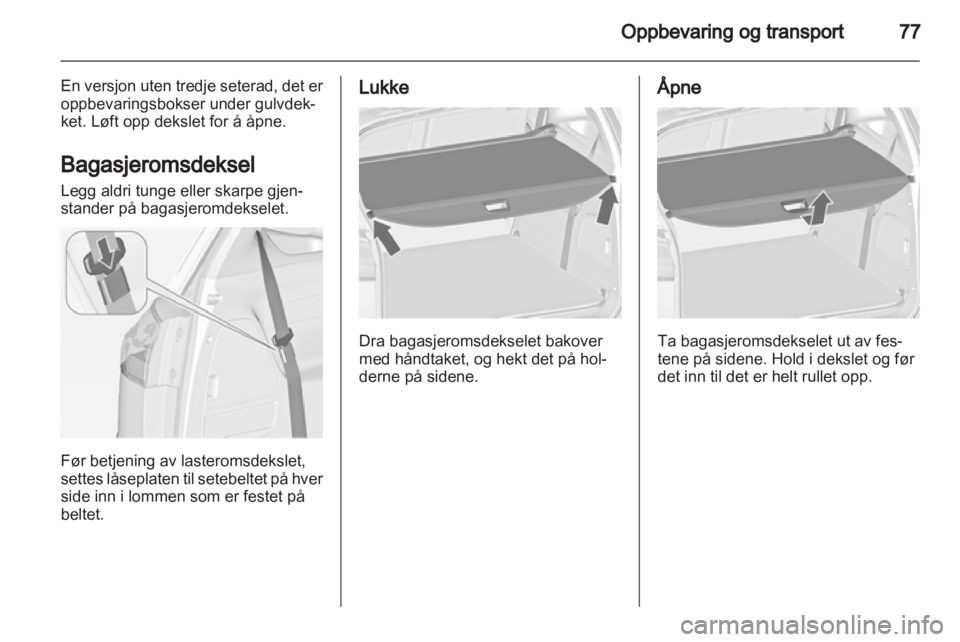 Oppbevaring og transport 77

En versjon uten tredje seterad, det er oppbevaringsbokser under gulvdekket. Løft opp dekslet for å åpne.

Bagasjeromsdeksel

Legg aldri tunge eller skarpe gjenstander på bagasjeromdekselet.

Før betjening av lasteromsdekslet, settes låseplaten til setebeltet på hver side inn i lommen som er festet på beltet.

Lukke

Dra bagasjeromsdekselet bakover med håndtaket, og hekt det på holderne på sidene.

Åpne

Ta bagasjeromsdekselet ut av festene på sidene. Hold i dekslet og før det inn til det er helt rullet opp.

carmanualsonline.info