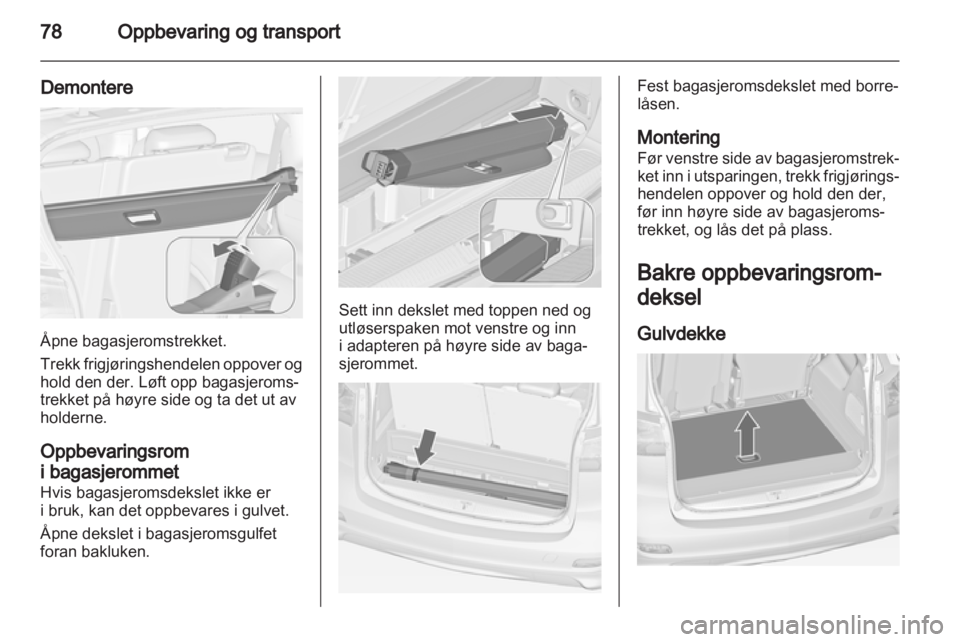 78 Oppbevaring og transport

Demontere

Åpne bagasjeromstrekket.

Trekk frigjøringshendelen oppover og hold den der. Løft opp bagasjeromstrekket på høyre side og ta det ut av holderne.

Oppbevaringsrom i bagasjerommet
Hvis bagasjeromsdekslet ikke er i bruk, kan det oppbevares i gulvet.

Åpne dekslet i bagasjeromsgulfet foran bakluken.

Sett inn dekslet med toppen ned og utløserspaken mot venstre og inn i adapteren på høyre side av bagasjerommet.

Fest bagasjeromsdekslet med borrelåsen.

Montering
Før venstre side av bagasjeromstrekket inn i utsparingen, trekk frigjøringshendelen oppover og hold den der, før inn høyre side av bagasjeromstrekket, og lås det på plass.

Bakre oppbevaringsromdeksel

Gulvdekke

carmanualsonline.info