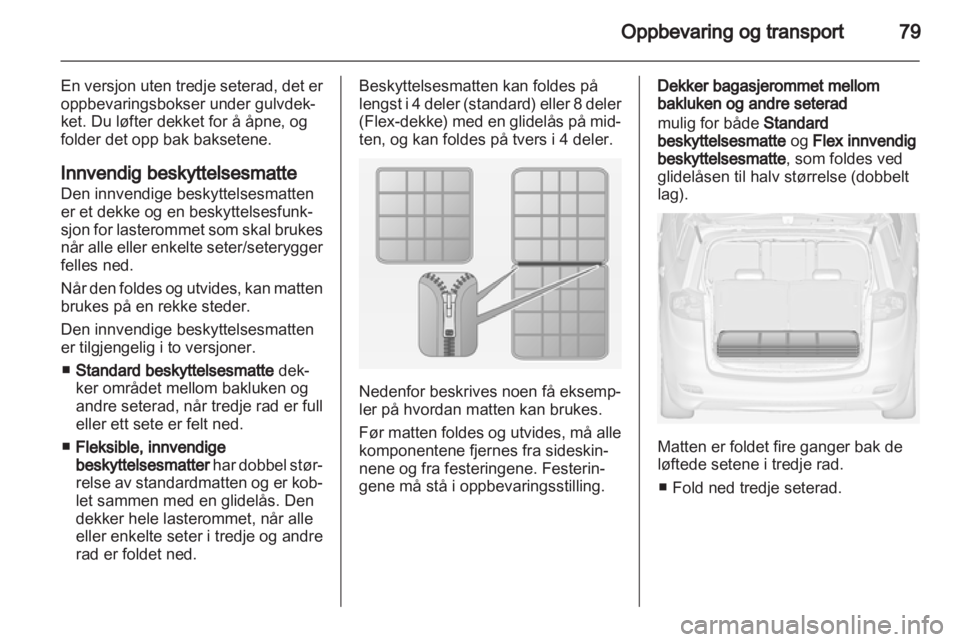 Oppbevaring og transport 79

En versjon uten tredje seterad, det er oppbevaringsbokser under gulvdekket. Du løfter dekket for å åpne, og folder det opp bak baksetene.

Innvendig beskyttelsesmatte
Den innvendige beskyttelsesmatten er et dekke og en beskyttelsesfunksjon for lasterommet som skal brukes når alle eller enkelte seter/seterygger felles ned.

Når den foldes og utvides, kan matten brukes på en rekke steder.

Den innvendige beskyttelsesmatten er tilgjengelig i to versjoner.

■ Standard beskyttelsesmatte dekker området mellom bakluken og andre seterad, når tredje rad er full eller ett sete er felt ned.

■ Fleksible, innvendige beskyttelsesmatter har dobbel størrelse av standardmatten og er koblet sammen med en glidelås. Den dekker hele lasterommet, når alle eller enkelte seter i tredje og andre rad er foldet ned.

Beskyttelsesmatten kan foldes på lengst i 4 deler (standard) eller 8 deler (Flex-dekke) med en glidelås på midten, og kan foldes på tvers i 4 deler.

Nedenfor beskrives noen få eksempler på hvordan matten kan brukes.

Før matten foldes og utvides, må alle komponentene fjernes fra sideskinnene og fra festeringene. Festeringene må stå i oppbevaringsstilling.

Dekker bagasjerommet mellom bakluken og andre seterad
mulig for både Standard beskyttelsesmatte og Flex innvendig beskyttelsesmatte, som foldes ved glidelåsen til halv størrelse (dobbelt lag).

Matten er foldet fire ganger bak de løftede setene i tredje rad.

■ Fold ned tredje seterad.

carmanualsonline.info