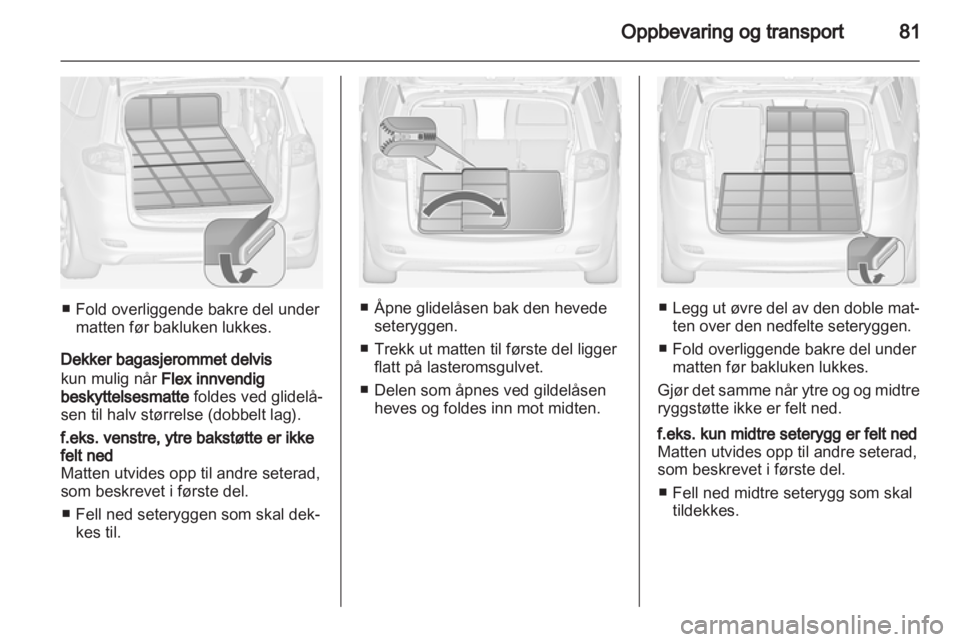 Oppbevaring og transport 81

■ Fold overliggende bakre del under matten før bakluken lukkes.

Dekker bagasjerommet delvis
kun mulig når Flex innvendig beskyttelsesmatte foldes ved glidelåsen til halv størrelse (dobbelt lag).

f.eks. venstre, ytre bakstøtte er ikke felt ned
Matten utvides opp til andre seterad, som beskrevet i første del.

■ Fell ned seteryggen som skal dekkes til.

■ Åpne glidelåsen bak den hevede seteryggen.

■ Trekk ut matten til første del ligger flatt på lasteromsgulvet.

■ Delen som åpnes ved gildelåsen heves og foldes inn mot midten.

■ Legg ut øvre del av den doble matten over den nedfelte seteryggen.

■ Fold overliggende bakre del under matten før bakluken lukkes.

Gjør det samme når ytre og og midtre ryggstøtte ikke er felt ned.

f.eks. kun midtre seterygg er felt ned
Matten utvides opp til andre seterad, som beskrevet i første del.

■ Fell ned midtre seterygg som skal tildekkes.

carmanualsonline.info