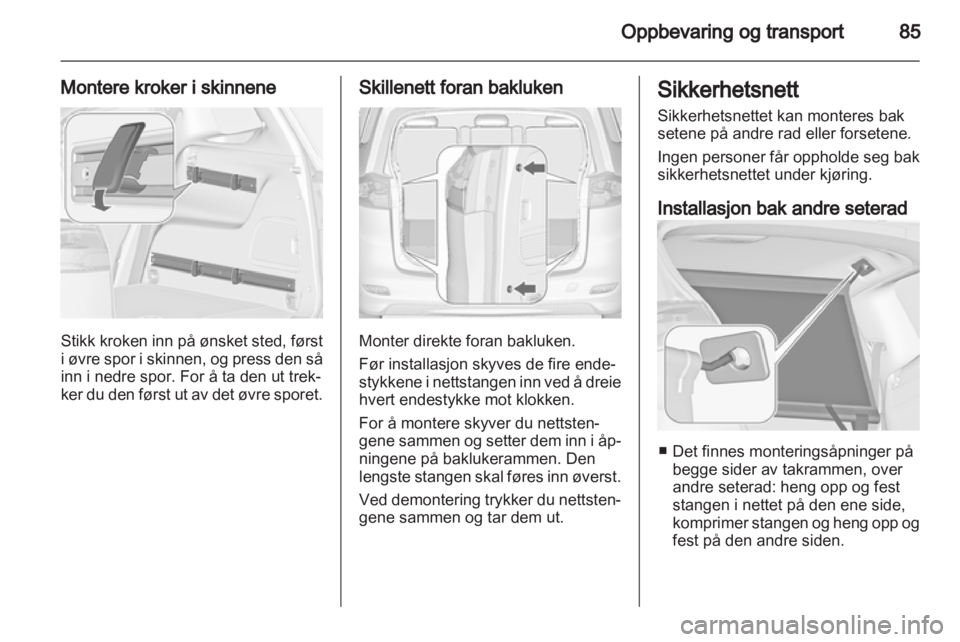 Oppbevaring og transport 85

Montere kroker i skinnene

Stikk kroken inn på ønsket sted, først i øvre spor i skinnen, og press den så inn i nedre spor. For å ta den ut trekker du den først ut av det øvre sporet.

Skillenett foran bakluken

Monter direkte foran bakluken.

Før installasjon skyves de fire endestykkene i nettstangen inn ved å dreie hvert endestykke mot klokken.

For å montere skyver du nettstengene sammen og setter dem inn i åpningene på baklukerammen. Den lengste stangen skal føres inn øverst.

Ved demontering trykker du nettstengene sammen og tar dem ut.

Sikkerhetsnett

Sikkerhetsnettet kan monteres bak setene på andre rad eller forsetene.

Ingen personer får oppholde seg bak sikkerhetsnettet under kjøring.

Installasjon bak andre seterad

■ Det finnes monteringsåpninger på begge sider av takrammen, over andre seterad: heng opp og fest stangen i nettet på den ene side, komprimer stangen og heng opp og fest på den andre siden.

carmanualsonline.info