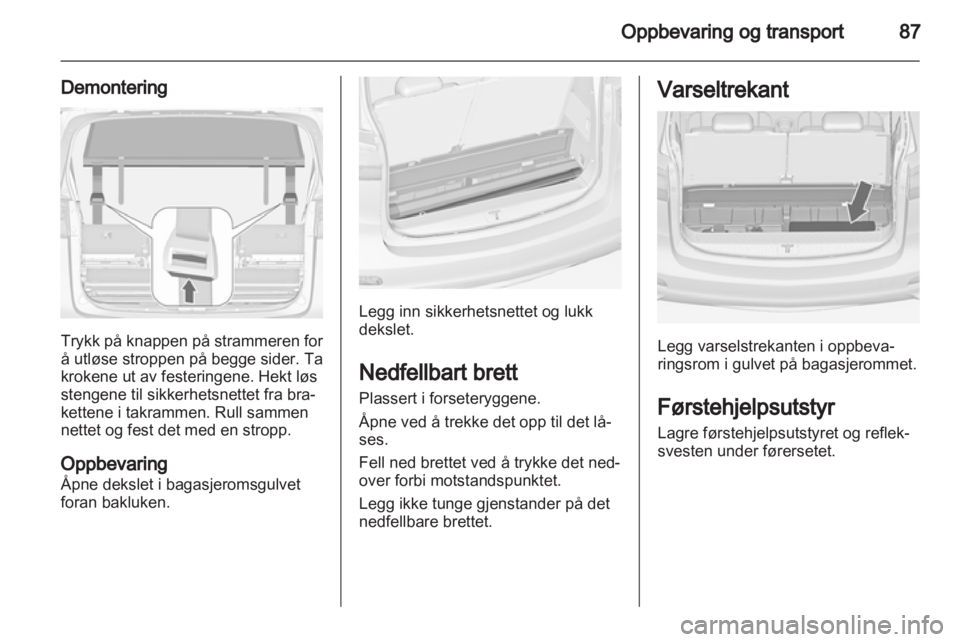 Oppbevaring og transport 87

Demontering

Trykk på knappen på strammeren for å utløse stroppen på begge sider. Ta krokene ut av festeringene. Hekt løs stengene til sikkerhetsnettet fra brakettene i takrammen. Rull sammen nettet og fest det med en stropp.

Oppbevaring
Åpne dekslet i bagasjeromsgulvet foran bakluken.

Legg inn sikkerhetsnettet og lukk dekslet.

Nedfellbart brett
Plassert i forseteryggene.

Åpne ved å trekke det opp til det låses.

Fell ned brettet ved å trykke det nedover forbi motstandspunktet.

Legg ikke tunge gjenstander på det nedfellbare brettet.

Varseltrekant

Legg varselstrekanten i oppbevaringsrom i gulvet på bagasjerommet.

Førstehjelpsutstyr
Lagre førstehjelpsutstyret og refleksvesten under førersetet.

carmanualsonline.info