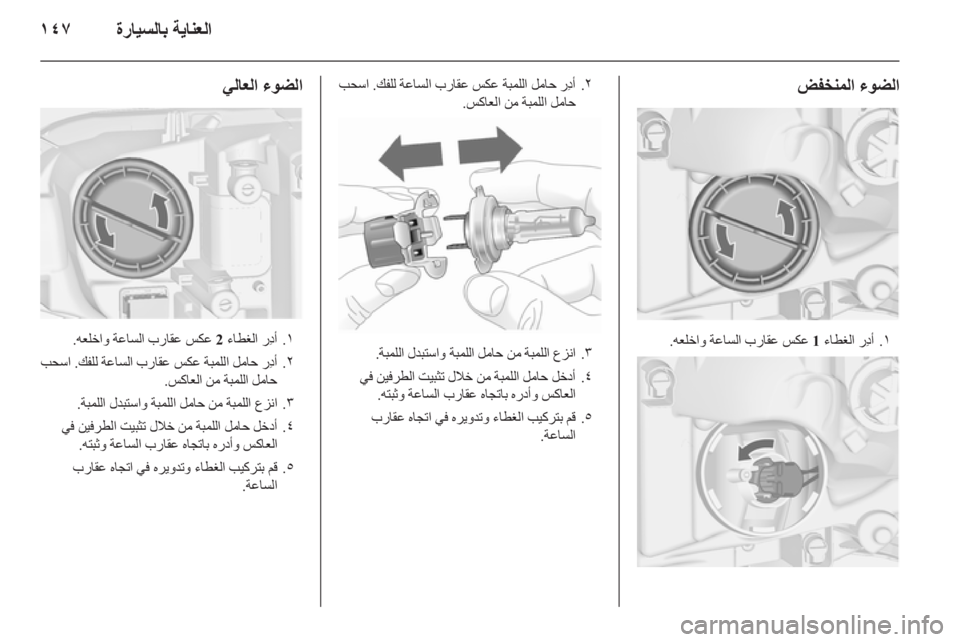 العناية بالسيارة ١٤٧

الضوء المنخفض

١. أدر الغطاء 1 عكس عقارب الساعة واخلعه.

٢. أدر حامل اللمبة عكس عقارب الساعة للفك. اسحب حامل اللمبة من العاكس.

٣. انزع اللمبة من حامل اللمبة واستبدل اللمبة.

٤. أدخل حامل اللمبة من خلال تثبيت الطرفين في العاكس وأدره باتجاه عقارب الساعة وثبته.

٥. قم بتركيب الغطاء وتدويره في اتجاه عقارب الساعة.

الضوء العالي

١. أدر الغطاء 2 عكس عقارب الساعة واخلعه.

٢. أدر حامل اللمبة عكس عقارب الساعة للفك. اسحب حامل اللمبة من العاكس.

٣. انزع اللمبة من حامل اللمبة واستبدل اللمبة.

٤. أدخل حامل اللمبة من خلال تثبيت الطرفين في العاكس وأدره باتجاه عقارب الساعة وثبته.

٥. قم بتركيب الغطاء وتدويره في اتجاه عقارب الساعة.

carmanualsonline.info