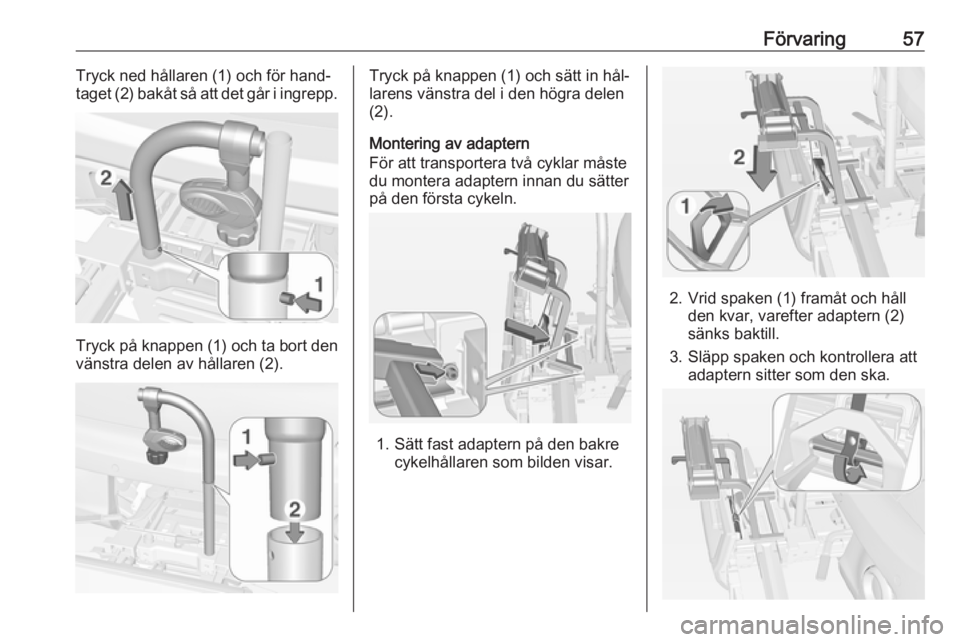 Förvaring 57

Tryck ned hållaren (1) och för handtaget (2) bakåt så att det går i ingrepp.

2

1

Tryck på knappen (1) och ta bort den vänstra delen av hållaren (2).

1

2

Tryck på knappen (1) och sätt in hållarens vänstra del i den högra delen (2).

Montering av adaptern
För att transportera två cyklar måste du montera adaptern innan du sätter på den första cykeln.

1. Sätt fast adaptern på den bakre cykelhållaren som bilden visar.

2

1

2. Vrid spaken (1) framåt och håll den kvar, varefter adaptern (2) sänks baktill.

3. Släpp spaken och kontrollera att adaptern sitter som den ska.

carmanualsonline.info