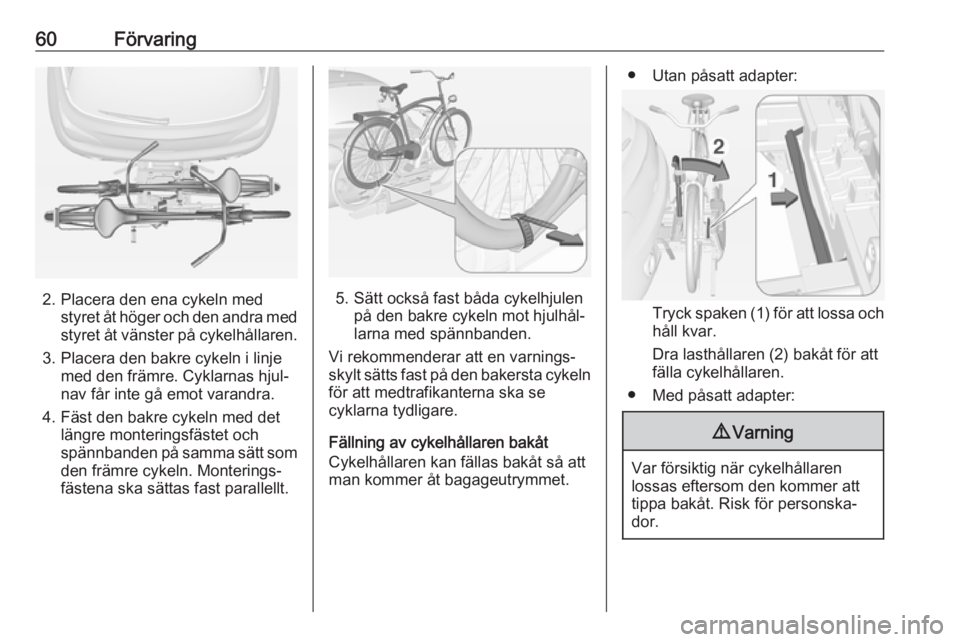 60 Förvaring

2. Placera den ena cykeln med styret åt höger och den andra med styret åt vänster på cykelhållaren.

3. Placera den bakre cykeln i linje med den främre. Cyklarnas hjulnav får inte gå emot varandra.

4. Fäst den bakre cykeln med det längre monteringsfästet och spännbanden på samma sätt som den främre cykeln. Monteringsfästena ska sättas fast parallellt.

5. Sätt också fast båda cykelhjulen på den bakre cykeln mot hjulhållarna med spännbanden.

Vi rekommenderar att en varningsskylt sätts fast på den bakersta cykeln för att medtrafikanterna ska se cyklarna tydligare.

Fällning av cykelhållaren bakåt
Cykelhållaren kan fällas bakåt så att man kommer åt bagageutrymmet.

● Utan påsatt adapter:

2
1

Tryck spaken (1) för att lossa och håll kvar.

Dra lasthållaren (2) bakåt för att fälla cykelhållaren.

● Med påsatt adapter:

⚠ Varning

Var försiktig när cykelhållaren lossas eftersom den kommer att tippa bakåt. Risk för personskador.

carmanualsonline.info