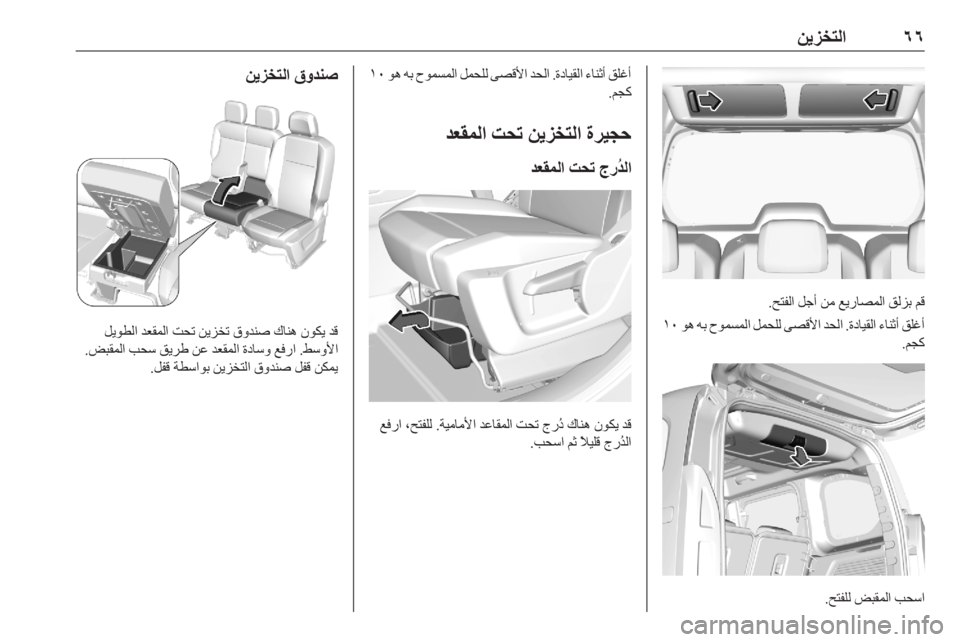 ٦٦ التخزين

قم بزلق المصاريع من أجل الفتح.

أغلق أثناء القيادة. الحد الأقصى للحمل المسموح به هو ١٠ كجم.

اسحب المقبض للفتح.

أغلق أثناء القيادة. الحد الأقصى للحمل المسموح به هو ١٠ كجم.

حجيرة التخزين تحت المقعد

الدُرج تحت المقعد

قد يكون هناك دُرج تحت المقاعد الأمامية. للفتح، ارفع الدُرج قليلاً ثم اسحب.

صندوق التخزين

قد يكون هناك صندوق تخزين تحت المقعد الطويل الأوسط. ارفع وسادة المقعد عن طريق سحب المقبض. يمكن قفل صندوق التخزين بواسطة قفل.

carmanualsonline.info