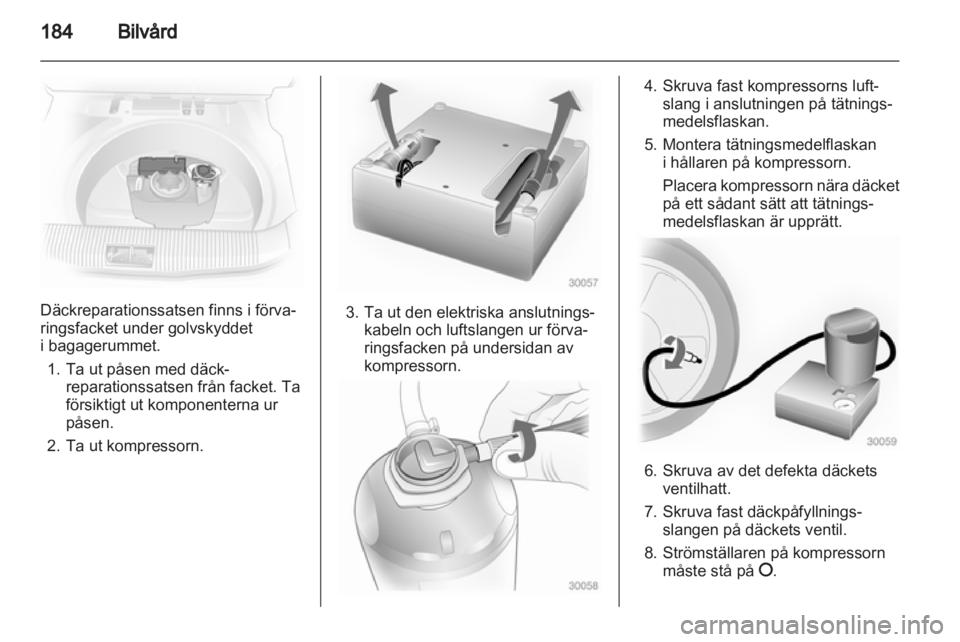 184 Bilvård

Däckreparationssatsen finns i förvaringsfacket under golvskyddet i bagagerummet.

1. Ta ut påsen med däckreparationssatsen från facket. Ta försiktigt ut komponenterna ur påsen.

2. Ta ut kompressorn.

30057

3. Ta ut den elektriska anslutningskabeln och luftslangen ur förvaringsfacken på undersidan av kompressorn.

30058

4. Skruva fast kompressorns luftslang i anslutningen på tätningsmedelsflaskan.

5. Montera tätningsmedelflaskan i hållaren på kompressorn.

Placera kompressorn nära däcket på ett sådant sätt att tätningsmedelsflaskan är upprätt.

30059

6. Skruva av det defekta däckets ventilhatt.

7. Skruva fast däckpåfyllningsslangen på däckets ventil.

8. Strömställaren på kompressorn måste stå på O.

carmanualsonline.info