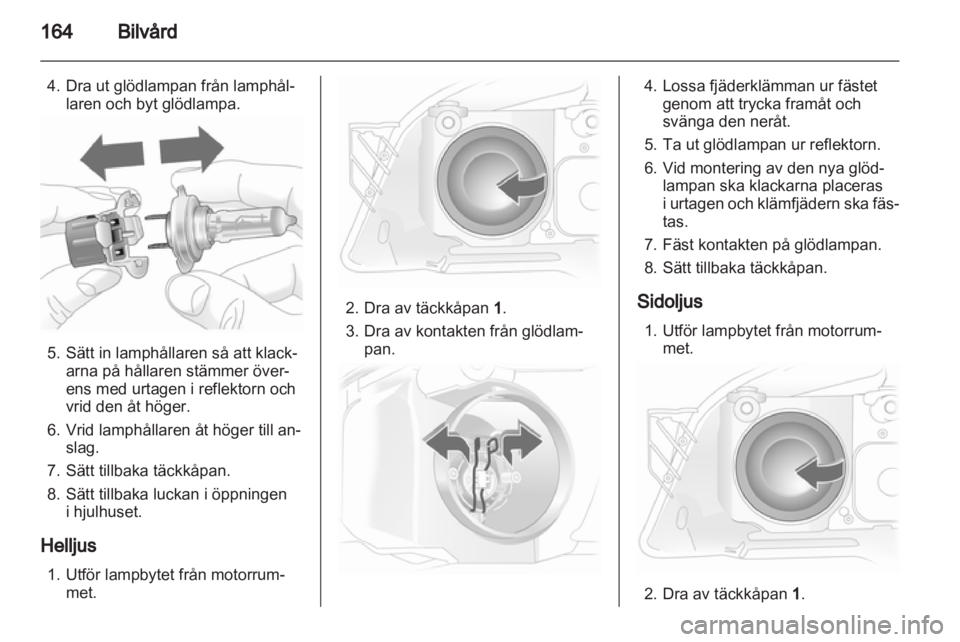 164 Bilvård

4. Dra ut glödlampan från lamphållaren och byt glödlampa.

5. Sätt in lamphållaren så att klackarna på hållaren stämmer överens med urtagen i reflektorn och vrid den åt höger.
6. Vrid lamphållaren åt höger till anslag.
7. Sätt tillbaka täckkåpan.
8. Sätt tillbaka luckan i öppningen i hjulhuset.

Helljus
1. Utför lampbytet från motorrummet.

2. Dra av täckkåpan 1.
3. Dra av kontakten från glödlampan.

4. Lossa fjäderklämman ur fästet genom att trycka framåt och svänga den neråt.
5. Ta ut glödlampan ur reflektorn.
6. Vid montering av den nya glödlampan ska klackarna placeras i urtagen och klämfjädern ska fästas.
7. Fäst kontakten på glödlampan.
8. Sätt tillbaka täckkåpan.

Sidoljus
1. Utför lampbytet från motorrummet.

2. Dra av täckkåpan 1.

carmanualsonline.info