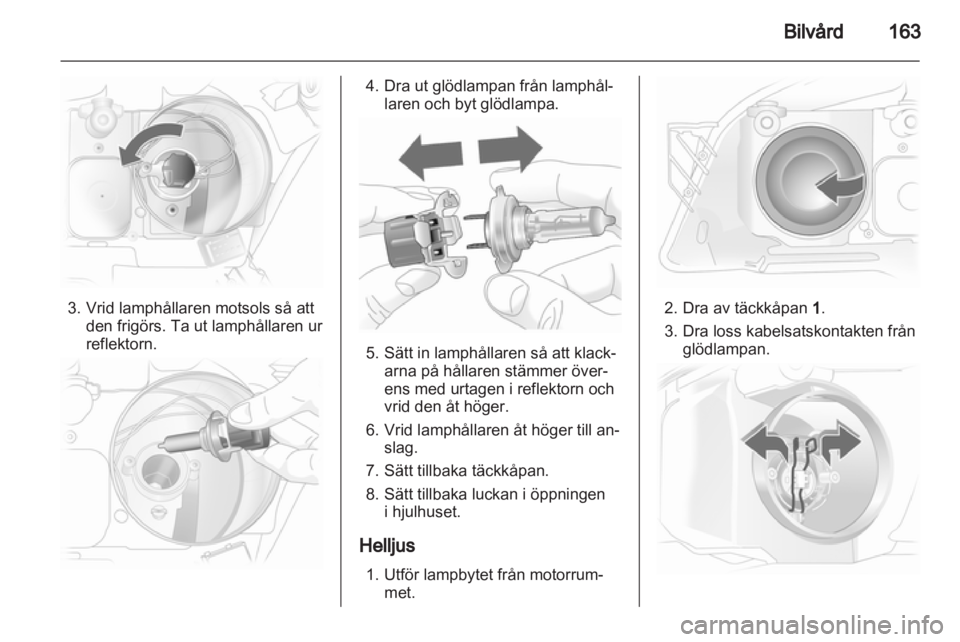 Bilvård 163

3. Vrid lamphållaren motsols så att den frigörs. Ta ut lamphållaren ur reflektorn.

4. Dra ut glödlampan från lamphållaren och byt glödlampa.

5. Sätt in lamphållaren så att klackarna på hållaren stämmer överens med urtagen i reflektorn och vrid den åt höger.

6. Vrid lamphållaren åt höger till anslag.

7. Sätt tillbaka täckkåpan.

8. Sätt tillbaka luckan i öppningen i hjulhuset.

Helljus

1. Utför lampbytet från motorrummet.

2. Dra av täckkåpan 1.

3. Dra loss kabelsatskontakten från glödlampan.

carmanualsonline.info