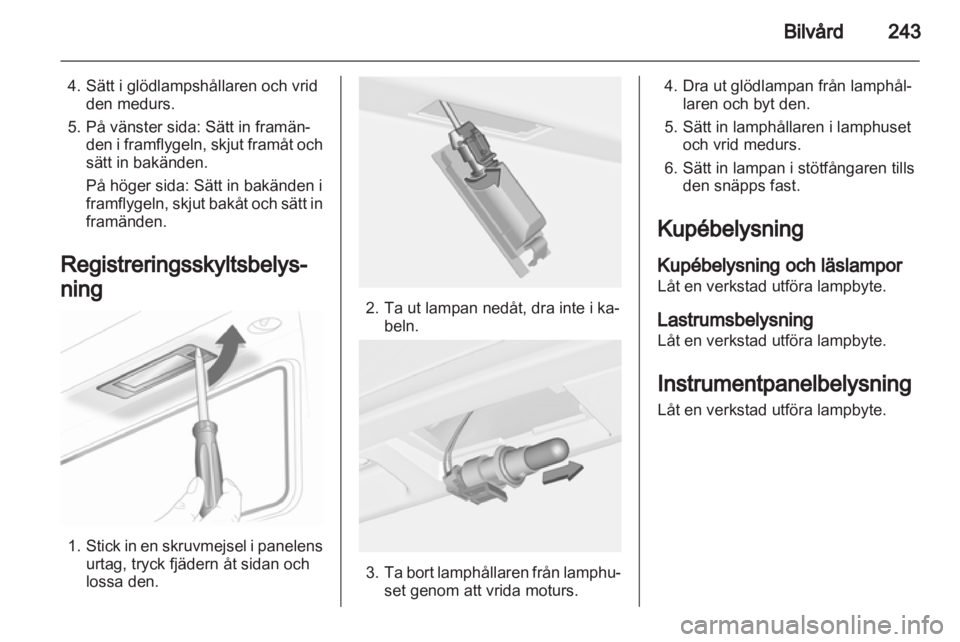 Bilvård 243

4. Sätt i glödlampshållaren och vrid den medurs.
5. På vänster sida: Sätt in framänden i framflygeln, skjut framåt och sätt in bakänden.
På höger sida: Sätt in bakänden i framflygeln, skjut bakåt och sätt in framänden.

Registreringsskyltsbelysning

1. Stick in en skruvmejsel i panelens urtag, tryck fjädern åt sidan och lossa den.

2. Ta ut lampan nedåt, dra inte i kabeln.

3. Ta bort lamphållaren från lamphuset genom att vrida moturs.

4. Dra ut glödlampan från lamphållaren och byt den.
5. Sätt in lamphållaren i lamphuset och vrid medurs.
6. Sätt in lampan i stötfångaren tills den snäpps fast.

Kupébelysning

Kupébelysning och läslampor
Låt en verkstad utföra lampbyte.

Lastrumsbelysning
Låt en verkstad utföra lampbyte.

Instrumentpanelbelysning
Låt en verkstad utföra lampbyte.

carmanualsonline.info