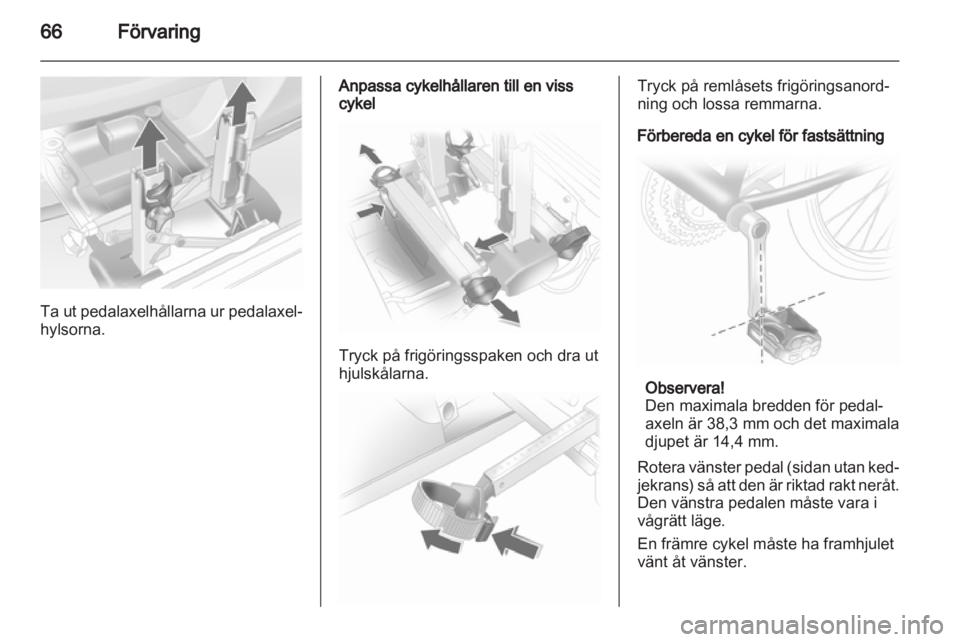 66 Förvaring

Ta ut pedalaxelhållarna ur pedalaxelhylsorna.

Anpassa cykelhållaren till en viss cykel

Tryck på frigöringsspaken och dra ut hjulskålarna.

Tryck på remlåsets frigöringsanordning och lossa remmarna.

Förbereda en cykel för fastsättning

Observera!
Den maximala bredden för pedalaxeln är 38,3 mm och det maximala djupet är 14,4 mm.

Rotera vänster pedal (sidan utan kedjekrans) så att den är riktad rakt neråt. Den vänstra pedalen måste vara i vågrätt läge.

En främre cykel måste ha framhjulet vänt åt vänster.

carmanualsonline.info