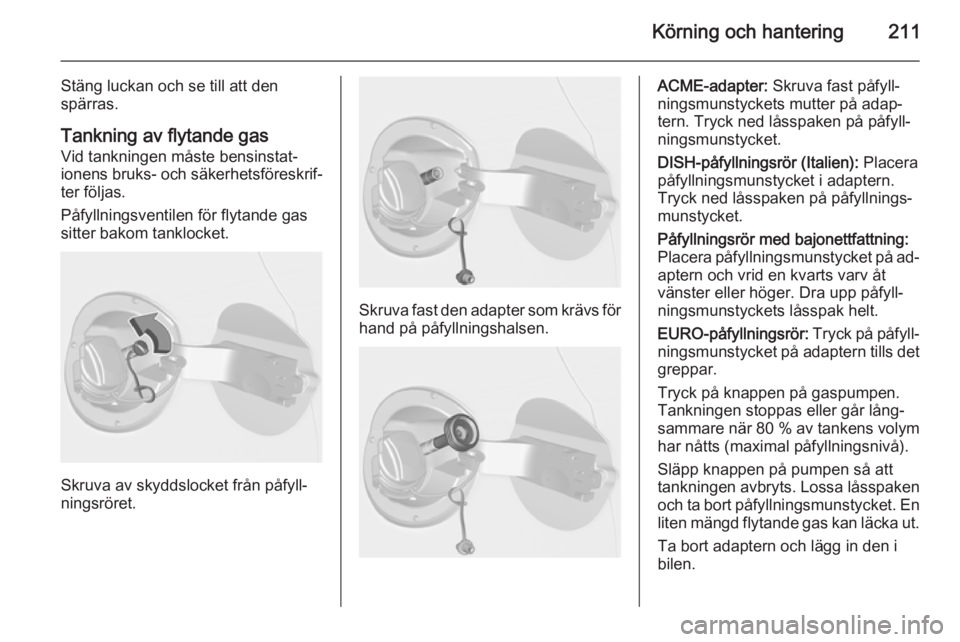 Körning och hantering 211

Stäng luckan och se till att den spärras.

Tankning av flytande gas
Vid tankningen måste bensinstationens bruks- och säkerhetsföreskrifter följas.

Påfyllningsventilen för flytande gas sitter bakom tanklocket.

Skruva av skyddslocket från påfyllningsröret.

Skruva fast den adapter som krävs för hand på påfyllningshalsen.

ACME-adapter: Skruva fast påfyllningsmunstyckets mutter på adaptern. Tryck ned låsspaken på påfyllningsmunstycket.

DISH-påfyllningsrör (Italien): Placera påfyllningsmunstycket i adaptern. Tryck ned låsspaken på påfyllningsmunstycket.

Påfyllningsrör med bajonettfattning: Placera påfyllningsmunstycket på adaptern och vrid en kvarts varv åt vänster eller höger. Dra upp påfyllningsmunstyckets låsspak helt.

EURO-påfyllningsrör: Tryck på påfyllningsmunstycket på adaptern tills det greppar.

Tryck på knappen på gaspumpen. Tankningen stoppas eller går långsammare när 80 % av tankens volym har nåtts (maximal påfyllningsnivå).

Släpp knappen på pumpen så att tankningen avbryts. Lossa låsspaken och ta bort påfyllningsmunstycket. En liten mängd flytande gas kan läcka ut.

Ta bort adaptern och lägg in den i bilen.

carmanualsonline.info