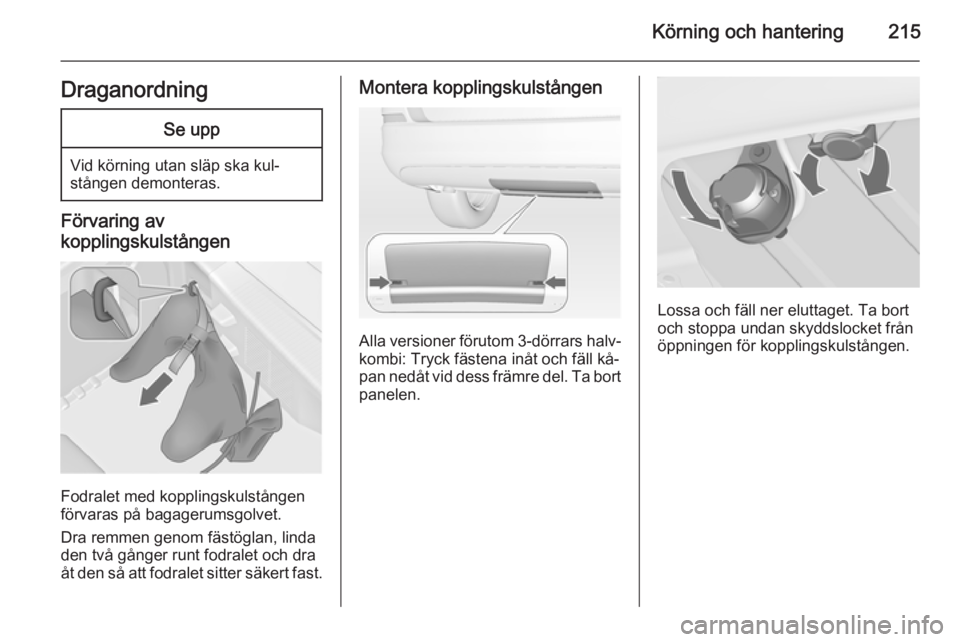 Körning och hantering 215

Draganordning

Se upp

Vid körning utan släp ska kulstången demonteras.

Förvaring av kopplingskulstången

Fodralet med kopplingskulstången förvaras på bagagerumsgolvet.

Dra remmen genom fästöglan, linda den två gånger runt fodralet och dra åt den så att fodralet sitter säkert fast.

Montera kopplingskulstången

Alla versioner förutom 3-dörrars halvkombi: Tryck fästena inåt och fäll kåpan nedåt vid dess främre del. Ta bort panelen.

Lossa och fäll ner eluttaget. Ta bort och stoppa undan skyddslocket från öppningen för kopplingskulstången.

carmanualsonline.info