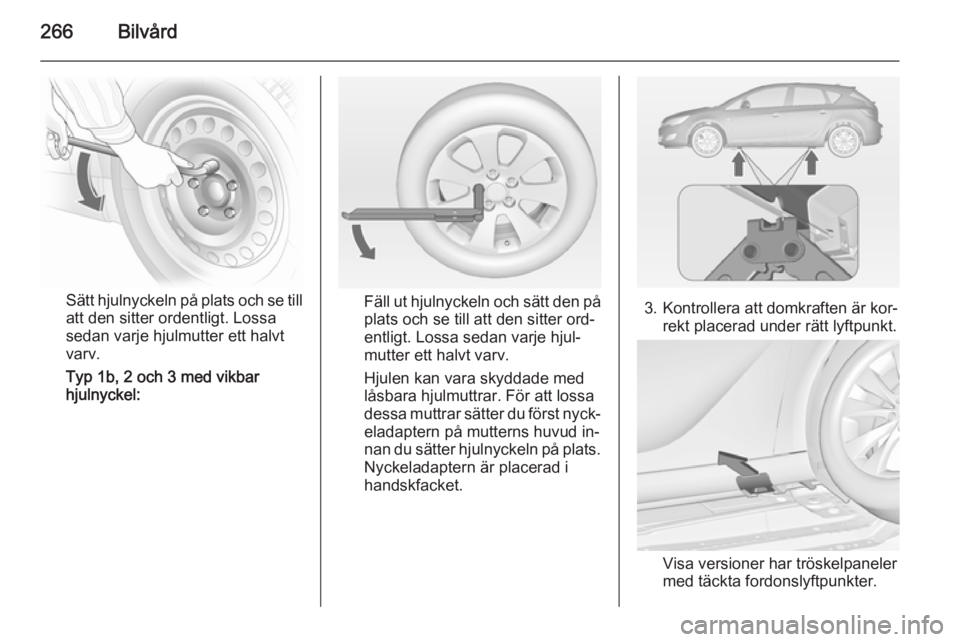 266 Bilvård

Sätt hjulnyckeln på plats och se till att den sitter ordentligt. Lossa sedan varje hjulmutter ett halvt varv.

Typ 1b, 2 och 3 med vikbar hjulnyckel:

Fäll ut hjulnyckeln och sätt den på plats och se till att den sitter ordentligt. Lossa sedan varje hjulmutter ett halvt varv.

Hjulen kan vara skyddade med låsbara hjulmuttrar. För att lossa dessa muttrar sätter du först nyckeladaptern på mutterns huvud innan du sätter hjulnyckeln på plats. Nyckeladaptern är placerad i handskfacket.

3. Kontrollera att domkraften är korrekt placerad under rätt lyftpunkt.

Visa versioner har tröskelpaneler med täckta fordonslyftpunkter.

carmanualsonline.info