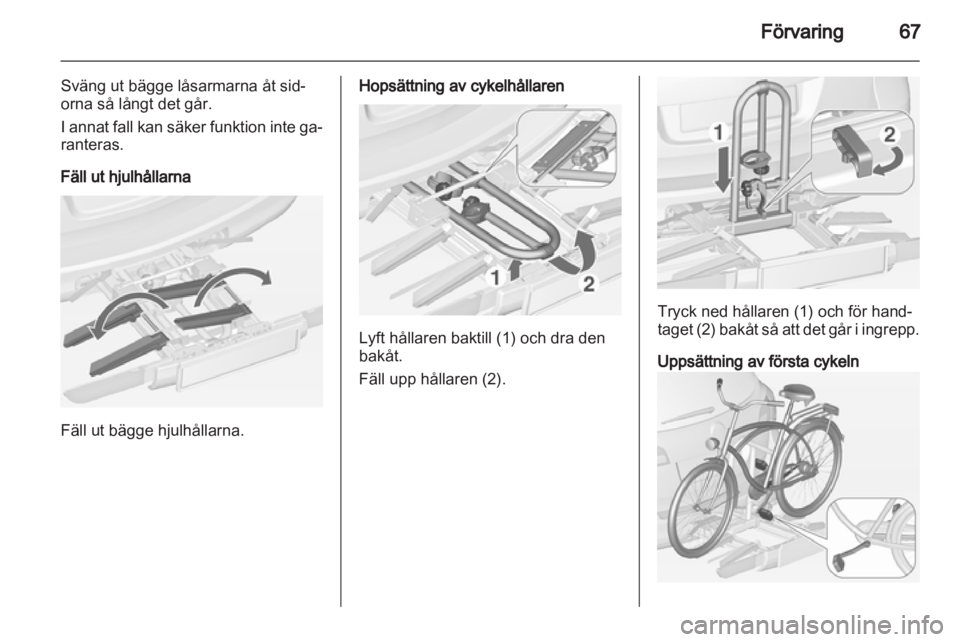 Förvaring 67

Sväng ut bägge låsarmarna åt sidorna så långt det går.

I annat fall kan säker funktion inte garanteras.

Fäll ut hjulhållarna

Fäll ut bägge hjulhållarna.

Hopsättning av cykelhållaren

1

2

Lyft hållaren baktill (1) och dra den bakåt.

Fäll upp hållaren (2).

1

2

Tryck ned hållaren (1) och för handtaget (2) bakåt så att det går i ingrepp.

Uppsättning av första cykeln

carmanualsonline.info