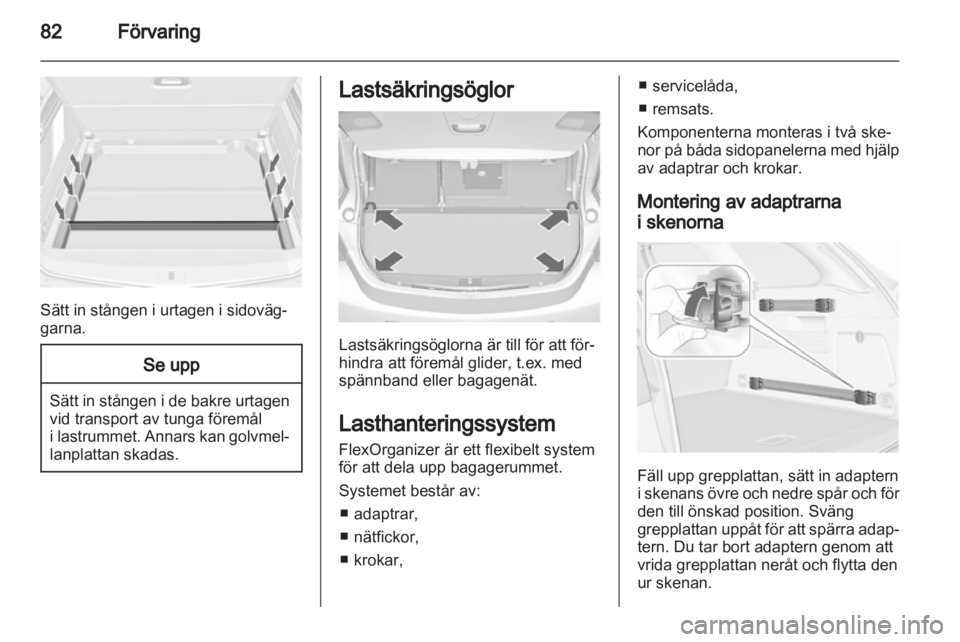 82 Förvaring

Sätt in stången i urtagen i sidoväggarna.

Se upp

Sätt in stången i de bakre urtagen vid transport av tunga föremål i lastrummet. Annars kan golvmellanplattan skadas.

Lastsäkringsöglor

Lastsäkringsöglorna är till för att förhindra att föremål glider, t.ex. med spännband eller bagagenät.

Lasthanteringssystem

FlexOrganizer är ett flexibelt system för att dela upp bagagerummet.

Systemet består av:
■ adaptrar,
■ nätfickor,
■ krokar,
■ servicelåda,
■ remsats.

Komponenterna monteras i två skenor på båda sidopanelerna med hjälp av adaptrar och krokar.

Montering av adaptrarna i skenorna

Fäll upp grepplattan, sätt in adaptern i skenans övre och nedre spår och för den till önskad position. Sväng grepplattan uppåt för att spärra adaptern. Du tar bort adaptern genom att vrida grepplattan neråt och flytta den ur skenan.

carmanualsonline.info