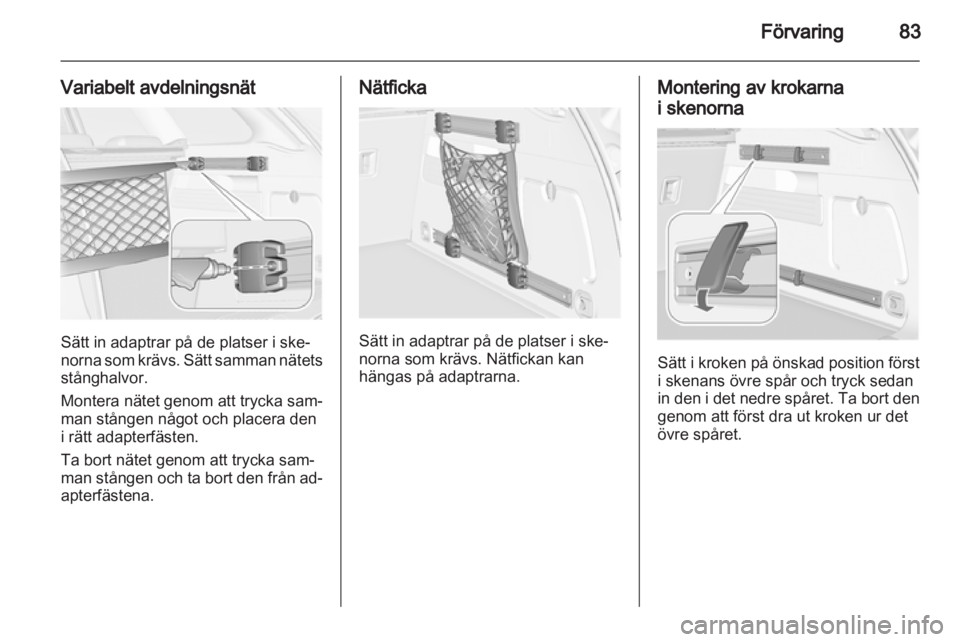 Förvaring 83

Variabelt avdelningsnät

Sätt in adaptrar på de platser i skenorna som krävs. Sätt samman nätets stånghalvor.

Montera nätet genom att trycka samman stången något och placera den i rätt adapterfästen.

Ta bort nätet genom att trycka samman stången och ta bort den från adapterfästena.

Nätficka

Sätt in adaptrar på de platser i skenorna som krävs. Nätfickan kan hängas på adaptrarna.

Montering av krokarna i skenorna

Sätt i kroken på önskad position först i skenans övre spår och tryck sedan in den i det nedre spåret. Ta bort den genom att först dra ut kroken ur det övre spåret.

carmanualsonline.info