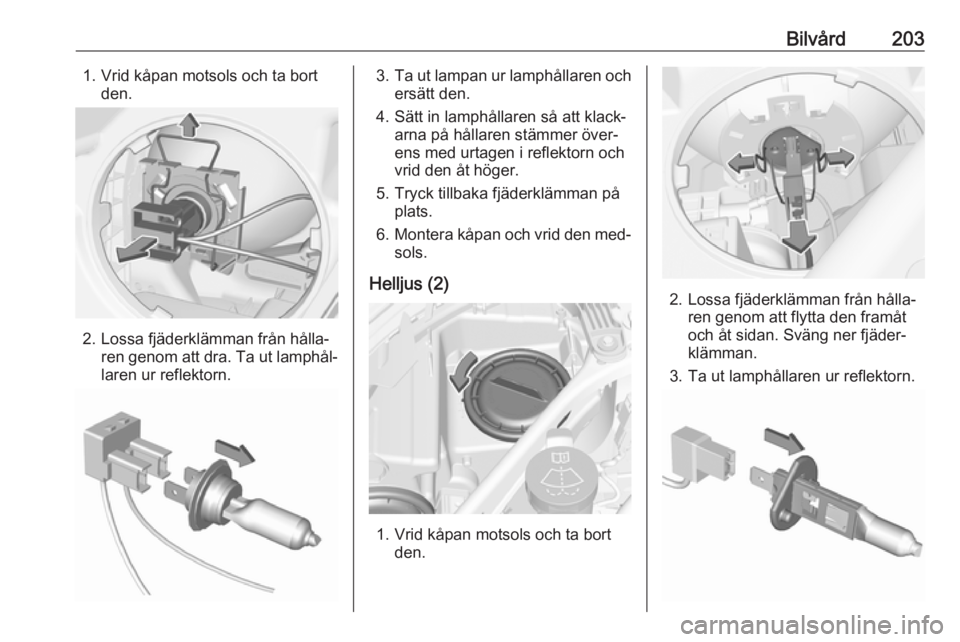 Bilvård 203

1. Vrid kåpan motsols och ta bort den.

2. Lossa fjäderklämman från hållaren genom att dra. Ta ut lamphållaren ur reflektorn.

3. Ta ut lampan ur lamphållaren och ersätt den.

4. Sätt in lamphållaren så att klackarna på hållaren stämmer överens med urtagen i reflektorn och vrid den åt höger.

5. Tryck tillbaka fjäderklämman på plats.

6. Montera kåpan och vrid den medsols.

Helljus (2)

1. Vrid kåpan motsols och ta bort den.

2. Lossa fjäderklämman från hållaren genom att flytta den framåt och åt sidan. Sväng ner fjäderklämman.

3. Ta ut lamphållaren ur reflektorn.

carmanualsonline.info