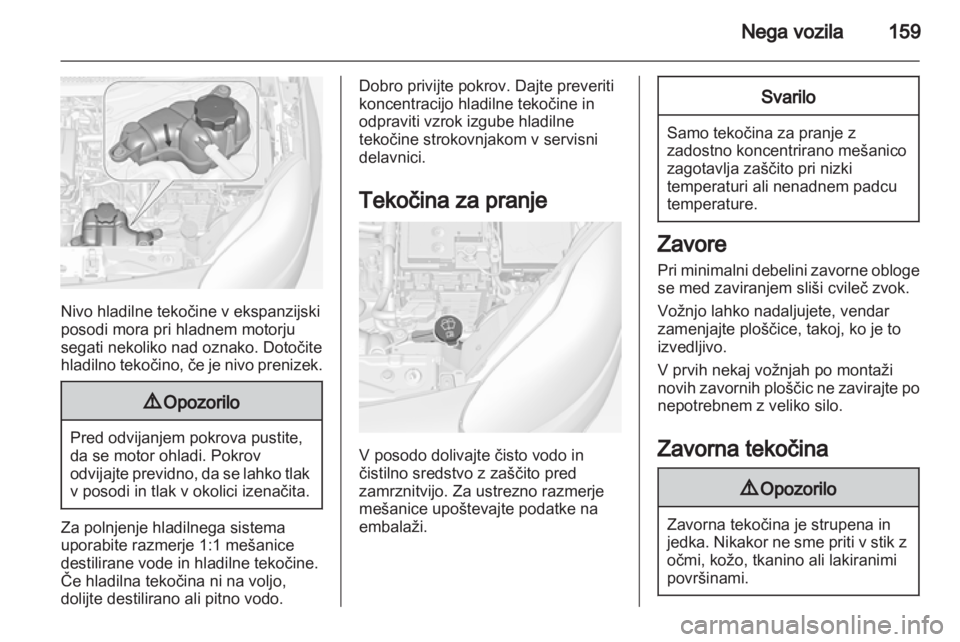 Nega vozila 159

Nivo hladilne tekočine v ekspanzijski posodi mora pri hladnem motorju segati nekoliko nad oznako. Dotočite hladilno tekočino, če je nivo prenizek.

⚠ Opozorilo

Pred odvijanjem pokrova pustite, da se motor ohladi. Pokrov odvijajte previdno, da se lahko tlak v posodi in tlak v okolici izenačita.

Za polnjenje hladilnega sistema uporabite razmerje 1:1 mešanice destilirane vode in hladilne tekočine. Če hladilna tekočina ni na voljo, dolijte destilirano ali pitno vodo.

Dobro privijte pokrov. Dajte preveriti koncentracijo hladilne tekočine in odpraviti vzrok izgube hladilne tekočine strokovnjakom v servisni delavnici.

Tekočina za pranje

V posodo dolivajte čisto vodo in čistilno sredstvo z zaščito pred zamrznitvijo. Za ustrezno razmerje mešanice upoštevajte podatke na embalaži.

Svarilo

Samo tekočina za pranje z zadostno koncentrirano mešanico zagotavlja zaščito pri nizki temperaturi ali nenadnem padcu temperature.

Zavore

Pri minimalni debelini zavorne obloge se med zaviranjem sliši cvileč zvok.

Vožnjo lahko nadaljujete, vendar zamenjajte ploščice, takoj, ko je to izvedljivo.

V prvih nekaj vožnjah po montaži novih zavornih ploščic ne zavirajte po nepotrebnem z veliko silo.

Zavorna tekočina

⚠ Opozorilo

Zavorna tekočina je strupena in jedka. Nikakor ne sme priti v stik z očmi, kožo, tkanino ali lakiranimi površinami.

carmanualsonline.info