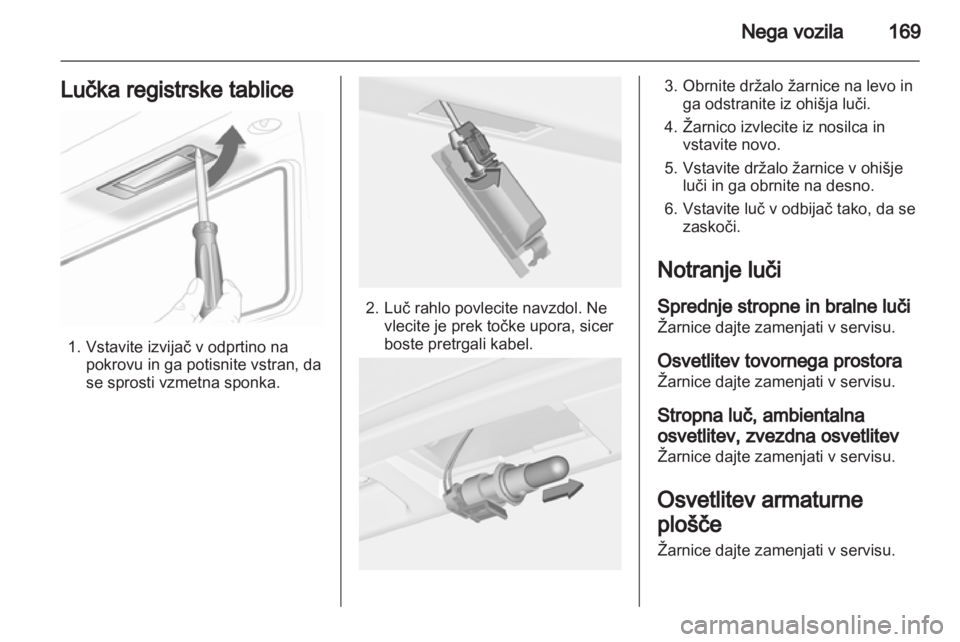 Nega vozila 169

Lučka registrske tablice

1. Vstavite izvijač v odprtino na pokrovu in ga potisnite vstran, da se sprosti vzmetna sponka.

2. Luč rahlo povlecite navzdol. Ne vlecite je prek točke upora, sicer boste pretrgali kabel.

3. Obrnite držalo žarnice na levo in ga odstranite iz ohišja luči.

4. Žarnico izvlecite iz nosilca in vstavite novo.

5. Vstavite držalo žarnice v ohišje luči in ga obrnite na desno.

6. Vstavite luč v odbijač tako, da se zaskoči.

Notranje luči

Sprednje stropne in bralne luči
Žarnice dajte zamenjati v servisu.

Osvetlitev tovornega prostora
Žarnice dajte zamenjati v servisu.

Stropna luč, ambientalna osvetlitev, zvezdna osvetlitev
Žarnice dajte zamenjati v servisu.

Osvetlitev armaturne plošče
Žarnice dajte zamenjati v servisu.

carmanualsonline.info