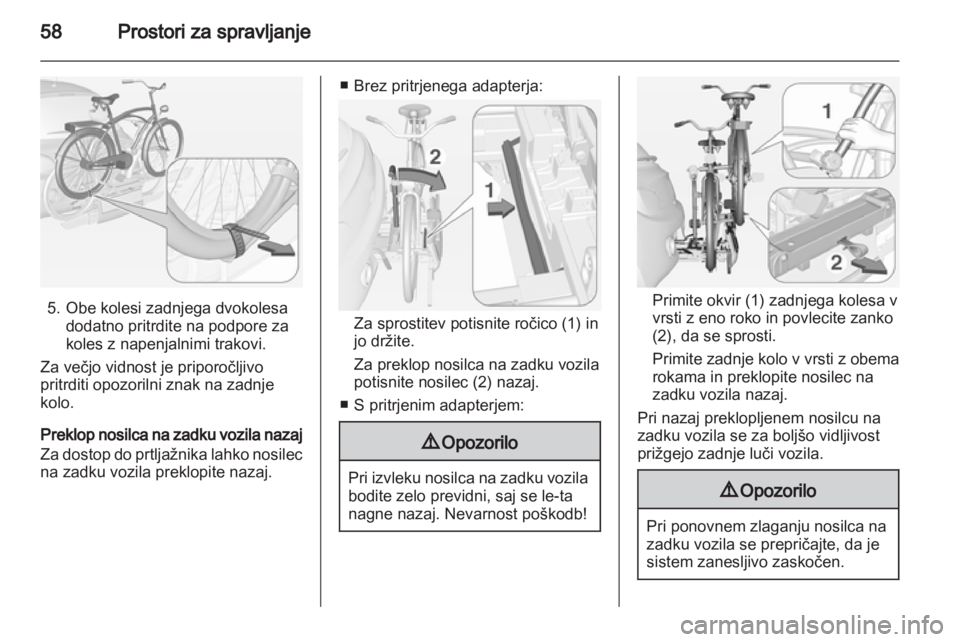 58 Prostori za spravljanje

5. Obe kolesi zadnjega dvokolesa dodatno pritrdite na podpore za koles z napenjalnimi trakovi.

Za večjo vidnost je priporočljivo pritrditi opozorilni znak na zadnje kolo.

Preklop nosilca na zadku vozila nazaj
Za dostop do prtljažnika lahko nosilec na zadku vozila preklopite nazaj.

■ Brez pritrjenega adapterja:

2
1

Za sprostitev potisnite ročico (1) in jo držite.

Za preklop nosilca na zadku vozila potisnite nosilec (2) nazaj.

■ S pritrjenim adapterjem:

⚠ Opozorilo

Pri izvleku nosilca na zadku vozila bodite zelo previdni, saj se le-ta nagne nazaj. Nevarnost poškodb!

1
2

Primite okvir (1) zadnjega kolesa v vrsti z eno roko in povlecite zanko (2), da se sprosti.

Primite zadnje kolo v vrsti z obema rokama in preklopite nosilec na zadku vozila nazaj.

Pri nazaj preklopljenem nosilcu na zadku vozila se za boljšo vidljivost prižgejo zadnje luči vozila.

⚠ Opozorilo

Pri ponovnem zlaganju nosilca na zadku vozila se prepričajte, da je sistem zanesljivo zaskočen.

carmanualsonline.info