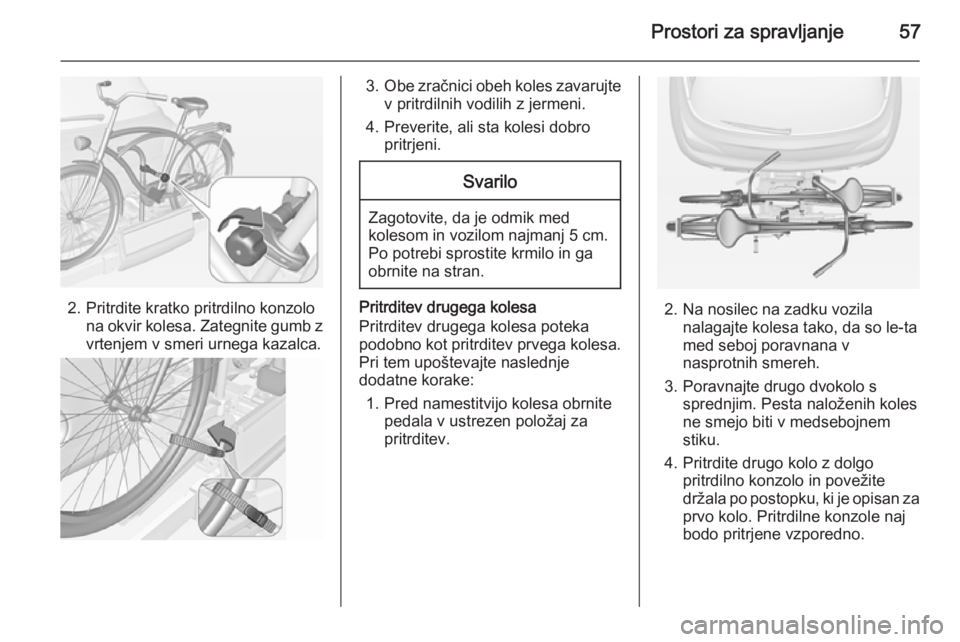 Prostori za spravljanje 57

2. Pritrdite kratko pritrdilno konzolo na okvir kolesa. Zategnite gumb z vrtenjem v smeri urnega kazalca.

3. Obe zračnici obeh koles zavarujte v pritrdilnih vodilih z jermeni.

4. Preverite, ali sta kolesi dobro pritrjeni.

Svarilo

Zagotovite, da je odmik med kolesom in vozilom najmanj 5 cm. Po potrebi sprostite krmilo in ga obrnite na stran.

Pritrditev drugega kolesa
Pritrditev drugega kolesa poteka podobno kot pritrditev prvega kolesa. Pri tem upoštevajte naslednje dodatne korake:

1. Pred namestitvijo kolesa obrnite pedala v ustrezen položaj za pritrditev.

2. Na nosilec na zadku vozila nalagajte kolesa tako, da so le-ta med seboj poravnana v nasprotnih smereh.

3. Poravnajte drugo dvokolo s sprednjim. Pesta naloženih koles ne smejo biti v medsebojnem stiku.

4. Pritrdite drugo kolo z dolgo pritrdilno konzolo in povežite držala po postopku, ki je opisan za prvo kolo. Pritrdilne konzole naj bodo pritrjene vzporedno.

carmanualsonline.info