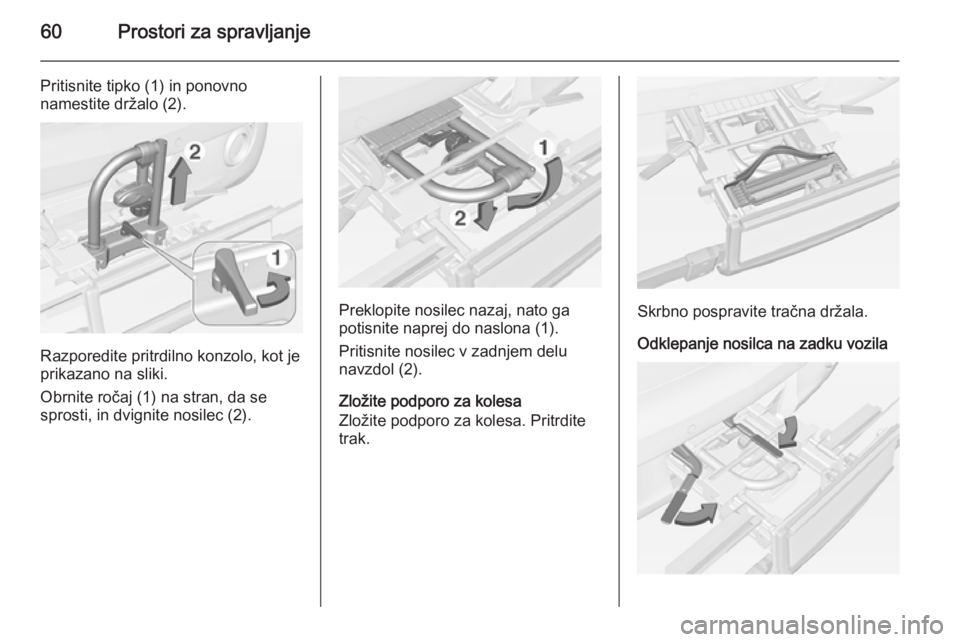 60 Prostori za spravljanje

Pritisnite tipko (1) in ponovno namestite držalo (2).

2

1

Razporedite pritrdilno konzolo, kot je prikazano na sliki.

Obrnite ročaj (1) na stran, da se sprosti, in dvignite nosilec (2).

1

2

Preklopite nosilec nazaj, nato ga potisnite naprej do naslona (1).

Pritisnite nosilec v zadnjem delu navzdol (2).

Zložite podporo za kolesa
Zložite podporo za kolesa. Pritrdite trak.

Skrbno pospravite tračna držala.

Odklepanje nosilca na zadku vozila

carmanualsonline.info