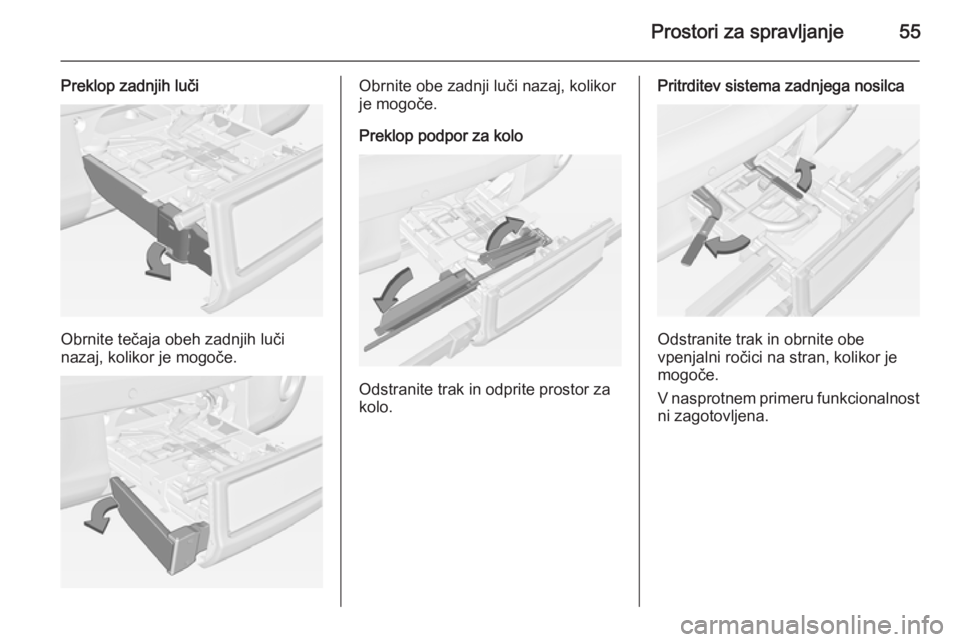 Prostori za spravljanje 55

Preklop zadnjih luči

Obrnite tečaja obeh zadnjih luči nazaj, kolikor je mogoče.

Obrnite obe zadnji luči nazaj, kolikor je mogoče.

Preklop podpor za kolo

Odstranite trak in odprite prostor za kolo.

Pritrditev sistema zadnjega nosilca

Odstranite trak in obrnite obe vpenjalni ročici na stran, kolikor je mogoče.

V nasprotnem primeru funkcionalnost ni zagotovljena.

carmanualsonline.info