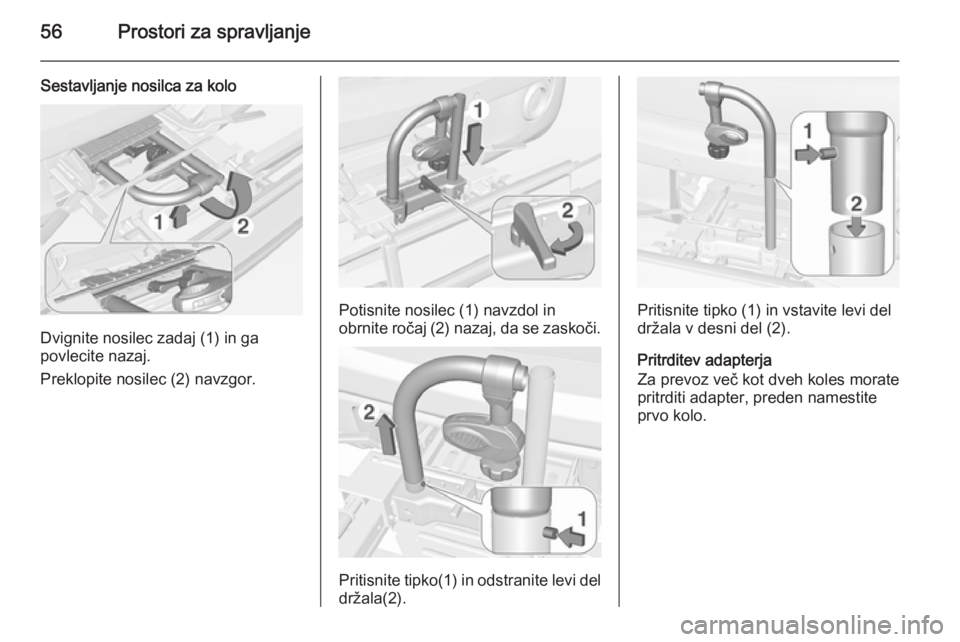 56 Prostori za spravljanje

Sestavljanje nosilca za kolo

1
2

Dvignite nosilec zadaj (1) in ga povlecite nazaj.

Preklopite nosilec (2) navzgor.

1
2

Potisnite nosilec (1) navzdol in obrnite ročaj (2) nazaj, da se zaskoči.

2
1

Pritisnite tipko(1) in odstranite levi del držala(2).

1
2

Pritisnite tipko (1) in vstavite levi del držala v desni del (2).

Pritrditev adapterja
Za prevoz več kot dveh koles morate pritrditi adapter, preden namestite prvo kolo.

carmanualsonline.info