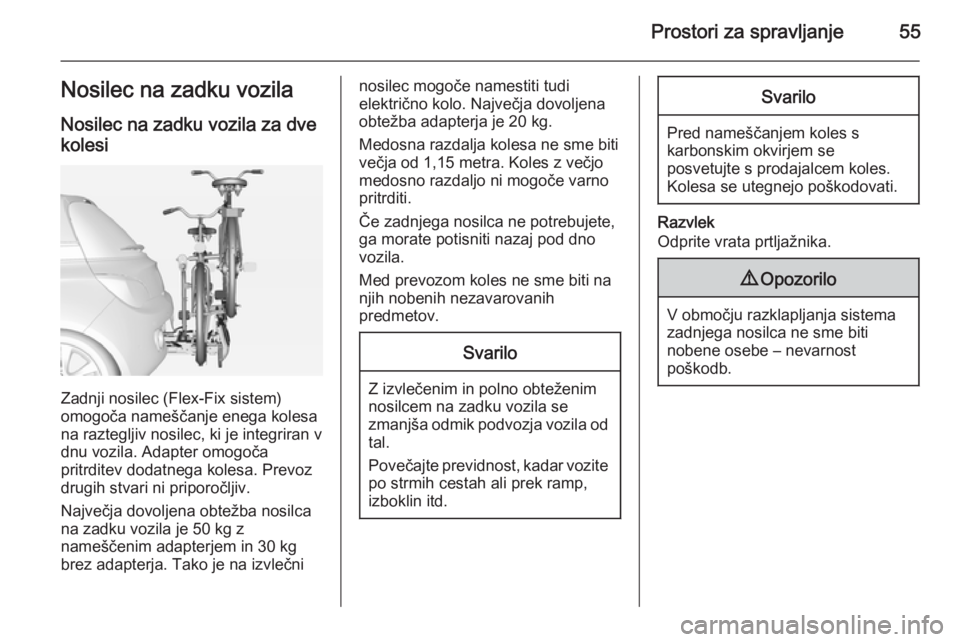 Prostori za spravljanje 55

Nosilec na zadku vozila

Nosilec na zadku vozila za dve kolesi

Zadnji nosilec (Flex-Fix sistem) omogoča nameščanje enega kolesa na raztegljiv nosilec, ki je integriran v dnu vozila. Adapter omogoča pritrditev dodatnega kolesa. Prevoz drugih stvari ni priporočljiv.

Največja dovoljena obtežba nosilca na zadku vozila je 50 kg z nameščenim adapterjem in 30 kg brez adapterja. Tako je na izvlečni nosilec mogoče namestiti tudi električno kolo. Največja dovoljena obtežba adapterja je 20 kg.

Medosna razdalja kolesa ne sme biti večja od 1,15 metra. Koles z večjo medosno razdaljo ni mogoče varno pritrditi.

Če zadnjega nosilca ne potrebujete, ga morate potisniti nazaj pod dno vozila.

Med prevozom koles ne sme biti na njih nobenih nezavarovanih predmetov.

Svarilo

Z izvlečenim in polno obteženim nosilcem na zadku vozila se zmanjša odmik podvozja vozila od tal.

Povečajte previdnost, kadar vozite po strmih cestah ali prek ramp, izboklin itd.

Svarilo

Pred nameščanjem koles s karbonskim okvirjem se posvetujte s prodajalcem koles. Kolesa se utegnejo poškodovati.

Razvlek
Odprite vrata prtljažnika.

⚠ Opozorilo

V območju razklapljanja sistema zadnjega nosilca ne sme biti nobene osebe – nevarnost poškodb.

carmanualsonline.info