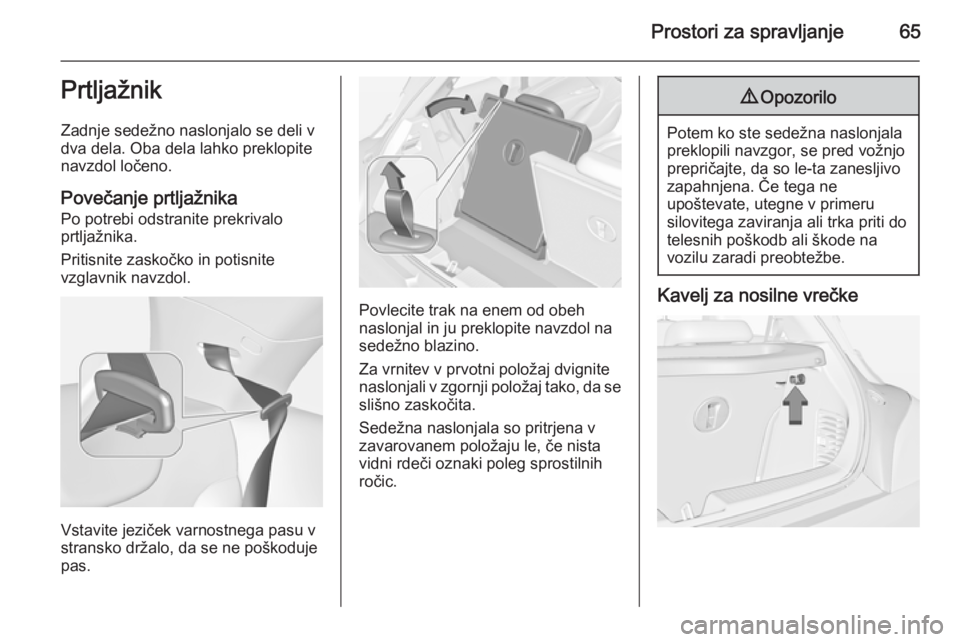 Prostori za spravljanje 65

Prtljažnik

Zadnje sedežno naslonjalo se deli v dva dela. Oba dela lahko preklopite navzdol ločeno.

Povečanje prtljažnika

Po potrebi odstranite prekrivalo prtljažnika.

Pritisnite zaskočko in potisnite vzglavnik navzdol.

Vstavite jeziček varnostnega pasu v stransko držalo, da se ne poškoduje pas.

Povlecite trak na enem od obeh naslonjal in ju preklopite navzdol na sedežno blazino.

Za vrnitev v prvotni položaj dvignite naslonjali v zgornji položaj tako, da se slišno zaskočita.

Sedežna naslonjala so pritrjena v zavarovanem položaju le, če nista vidni rdeči oznaki poleg sprostilnih ročic.

⚠ Opozorilo

Potem ko ste sedežna naslonjala preklopili navzgor, se pred vožnjo prepričajte, da so le-ta zanesljivo zapahnjena. Če tega ne upoštevate, utegne v primeru silovitega zaviranja ali trka priti do telesnih poškodb ali škode na vozilu zaradi preobtežbe.

Kavelj za nosilne vrečke

carmanualsonline.info