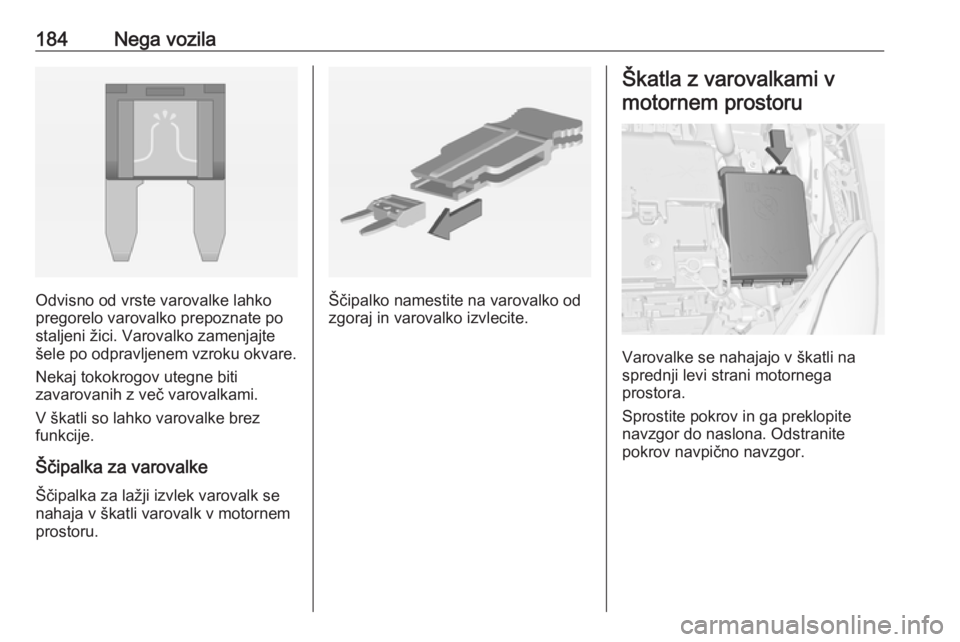 184 Nega vozila

Odvisno od vrste varovalke lahko pregorelo varovalko prepoznate po staljeni žici. Varovalko zamenjajte šele po odpravljenem vzroku okvare.

Nekaj tokokrogov utegne biti zavarovanih z več varovalkami.

V škatli so lahko varovalke brez funkcije.

Ščipalka za varovalke

Ščipalka za lažji izvlek varovalk se nahaja v škatli varovalk v motornem prostoru.

Ščipalko namestite na varovalko od zgoraj in varovalko izvlecite.

Škatla z varovalkami v motornem prostoru

Varovalke se nahajajo v škatli na sprednji levi strani motornega prostora.

Sprostite pokrov in ga preklopite navzgor do naslona. Odstranite pokrov navpično navzgor.

carmanualsonline.info