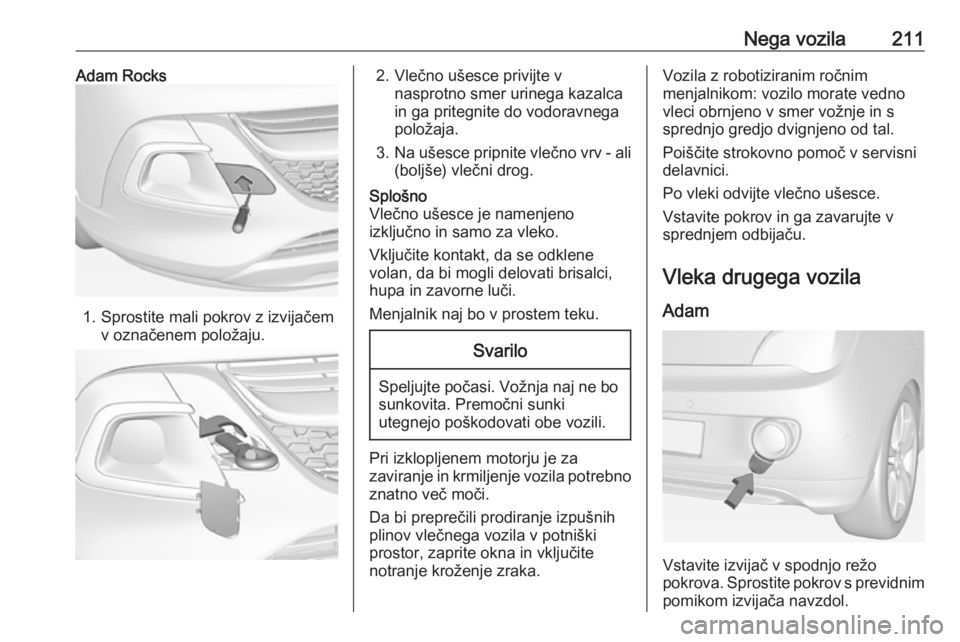 Nega vozila 211

Adam Rocks

1. Sprostite mali pokrov z izvijačem v označenem položaju.

2. Vlečno ušesce privijte v nasprotno smer urinega kazalca in ga pritegnite do vodoravnega položaja.

3. Na ušesce pripnite vlečno vrv - ali (boljše) vlečni drog.

Splošno
Vlečno ušesce je namenjeno izključno in samo za vleko.

Vključite kontakt, da se odklene volan, da bi mogli delovati brisalci, hupa in zavorne luči.

Menjalnik naj bo v prostem teku.

Svarilo

Speljujte počasi. Vožnja naj ne bo sunkovita. Premočni sunki utegnejo poškodovati obe vozili.

Pri izklopljenem motorju je za zaviranje in krmiljenje vozila potrebno znatno več moči.

Da bi preprečili prodiranje izpušnih plinov vlečnega vozila v potniški prostor, zaprite okna in vključite notranje kroženje zraka.

Vozila z robotiziranim ročnim menjalnikom: vozilo morate vedno vleci obrnjeno v smer vožnje in s sprednjo gredjo dvignjeno od tal.

Poiščite strokovno pomoč v servisni delavnici.

Po vleki odvijte vlečno ušesce.

Vstavite pokrov in ga zavarujte v sprednjem odbijaču.

Vleka drugega vozila

Adam

Vstavite izvijač v spodnjo režo pokrova. Sprostite pokrov s previdnim pomikom izvijača navzdol.

carmanualsonline.info