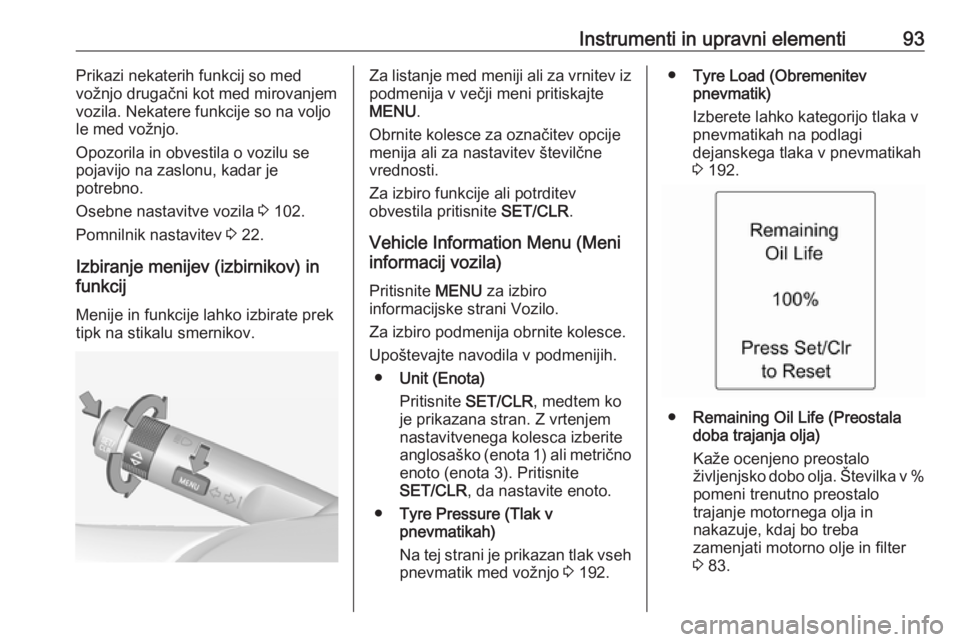 Instrumenti in upravni elementi 93

Prikazi nekaterih funkcij so med vožnjo drugačni kot med mirovanjem vozila. Nekatere funkcije so na voljo le med vožnjo.

Opozorila in obvestila o vozilu se pojavijo na zaslonu, kadar je potrebno.

Osebne nastavitve vozila ⇨ 102.

Pomnilnik nastavitev ⇨ 22.

Izbiranje menijev (izbirnikov) in funkcij

Menije in funkcije lahko izbirate prek tipk na stikalu smernikov.

MENU

Za listanje med meniji ali za vrnitev iz podmenija v večji meni pritiskajte MENU.

Obrnite kolesce za označitev opcije menija ali za nastavitev številčne vrednosti.

Za izbiro funkcije ali potrditev obvestila pritisnite SET/CLR.

Vehicle Information Menu (Meni informacij vozila)

Pritisnite MENU za izbiro informacijske strani Vozilo.

Za izbiro podmenija obrnite kolesce.

Upoštevajte navodila v podmenijih.

● Unit (Enota)
Pritisnite SET/CLR, medtem ko je prikazana stran. Z vrtenjem nastavitvenega kolesca izberite anglosaško (enota 1) ali metrično enoto (enota 3). Pritisnite SET/CLR, da nastavite enoto.

● Tyre Pressure (Tlak v pnevmatikah)
Na tej strani je prikazan tlak vseh pnevmatik med vožnjo ⇨ 192.

● Tyre Load (Obremenitev pnevmatik)
Izberete lahko kategorijo tlaka v pnevmatikah na podlagi dejanskega tlaka v pnevmatikah ⇨ 192.

Remaining Oil Life

100%

Press Set/Clr to Reset

● Remaining Oil Life (Preostala doba trajanja olja)
Kaže ocenjeno preostalo življenjsko dobo olja. Številka v % pomeni trenutno preostalo trajanje motornega olja in nakazuje, kdaj bo treba zamenjati motorno olje in filter ⇨ 83.

carmanualsonline.info