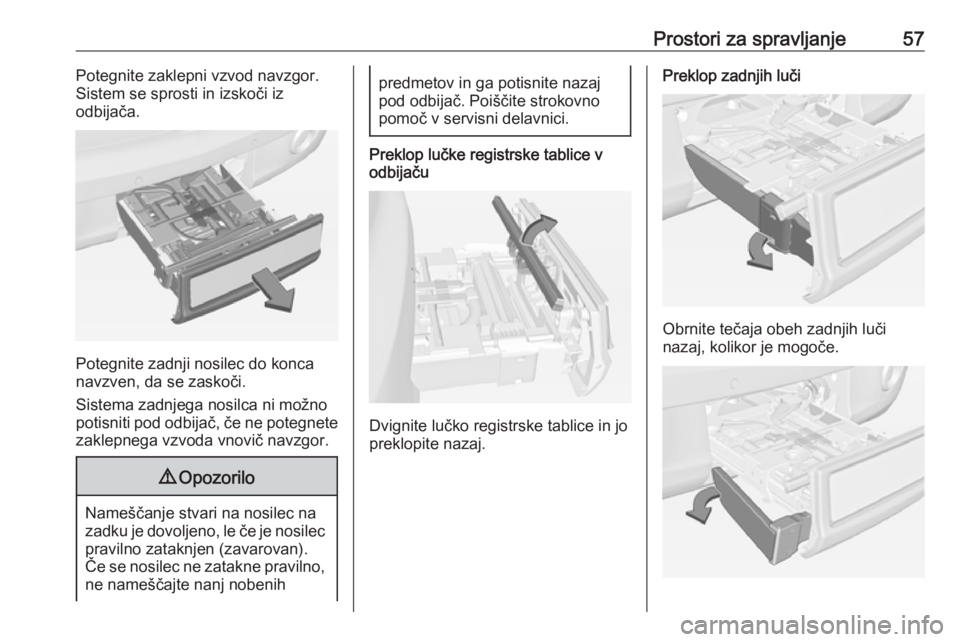 Prostori za spravljanje 57

Potegnite zaklepni vzvod navzgor. Sistem se sprosti in izskoči iz odbijača.

Potegnite zadnji nosilec do konca navzven, da se zaskoči.

Sistema zadnjega nosilca ni možno potisniti pod odbijač, če ne potegnete zaklepnega vzvoda vnovič navzgor.

⚠ Opozorilo

Nameščanje stvari na nosilec na zadku je dovoljeno, le če je nosilec pravilno zataknjen (zavarovan). Če se nosilec ne zatakne pravilno, ne nameščajte nanj nobenih predmetov in ga potisnite nazaj pod odbijač. Poiščite strokovno pomoč v servisni delavnici.

Preklop lučke registrske tablice v odbijaču

Dvignite lučko registrske tablice in jo preklopite nazaj.

Preklop zadnjih luči

Obrnite tečaja obeh zadnjih luči nazaj, kolikor je mogoče.

carmanualsonline.info