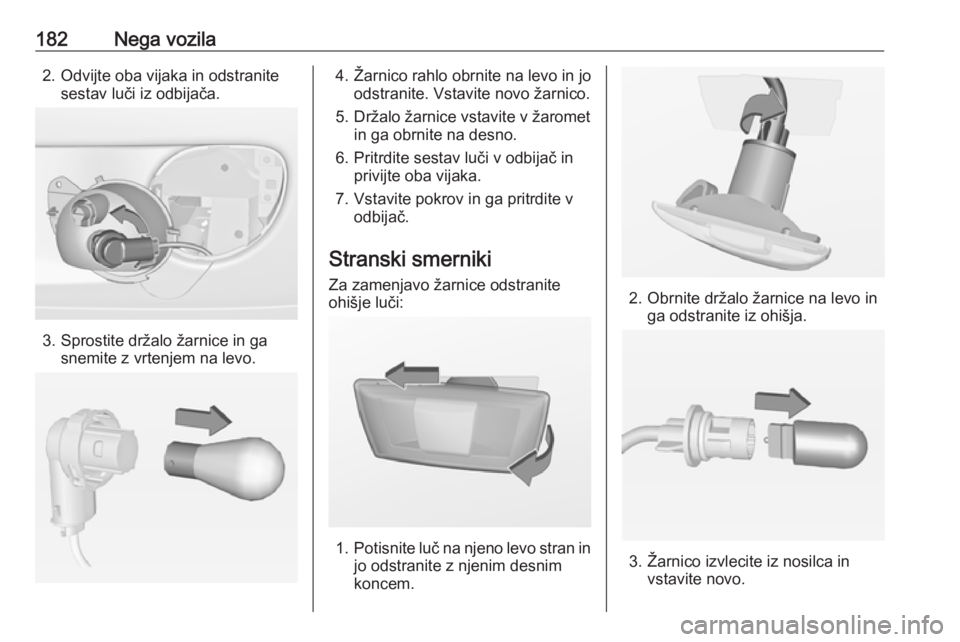 182 Nega vozila

2. Odvijte oba vijaka in odstranite sestav luči iz odbijača.

3. Sprostite držalo žarnice in ga snemite z vrtenjem na levo.

4. Žarnico rahlo obrnite na levo in jo odstranite. Vstavite novo žarnico.

5. Držalo žarnice vstavite v žaromet in ga obrnite na desno.

6. Pritrdite sestav luči v odbijač in privijte oba vijaka.

7. Vstavite pokrov in ga pritrdite v odbijač.

Stranski smerniki

Za zamenjavo žarnice odstranite ohišje luči:

1. Potisnite luč na njeno levo stran in jo odstranite z njenim desnim koncem.

2. Obrnite držalo žarnice na levo in ga odstranite iz ohišja.

3. Žarnico izvlecite iz nosilca in vstavite novo.

carmanualsonline.info