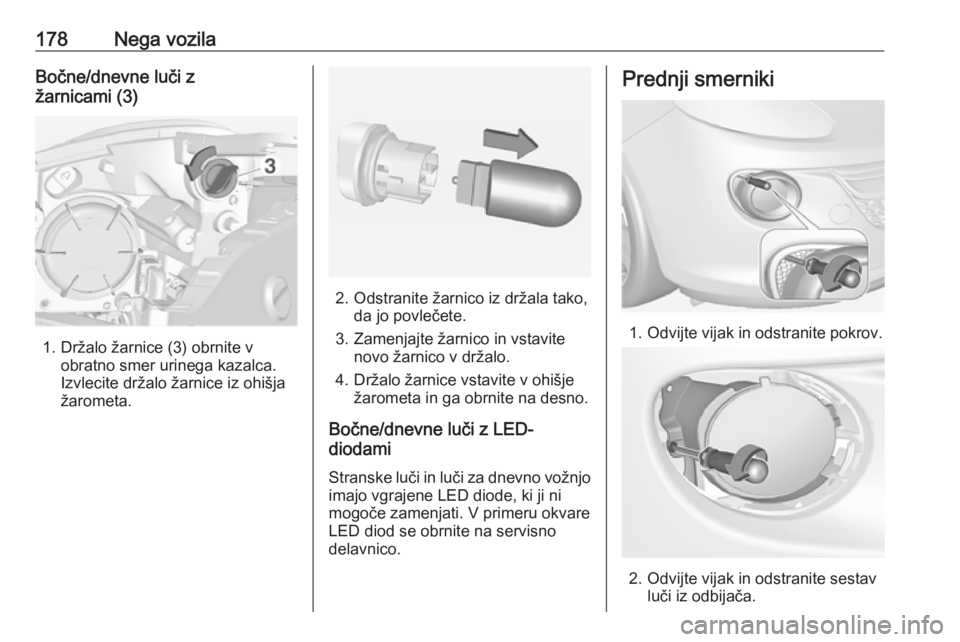 178 Nega vozila

Bočne/dnevne luči z žarnicami (3)

3

1. Držalo žarnice (3) obrnite v obratno smer urinega kazalca. Izvlecite držalo žarnice iz ohišja žarometa.

2. Odstranite žarnico iz držala tako, da jo povlečete.

3. Zamenjajte žarnico in vstavite novo žarnico v držalo.

4. Držalo žarnice vstavite v ohišje žarometa in ga obrnite na desno.

Bočne/dnevne luči z LED-diodami

Stranske luči in luči za dnevno vožnjo imajo vgrajene LED diode, ki ji ni mogoče zamenjati. V primeru okvare LED diod se obrnite na servisno delavnico.

Prednji smerniki

1. Odvijte vijak in odstranite pokrov.

2. Odvijte vijak in odstranite sestav luči iz odbijača.

carmanualsonline.info