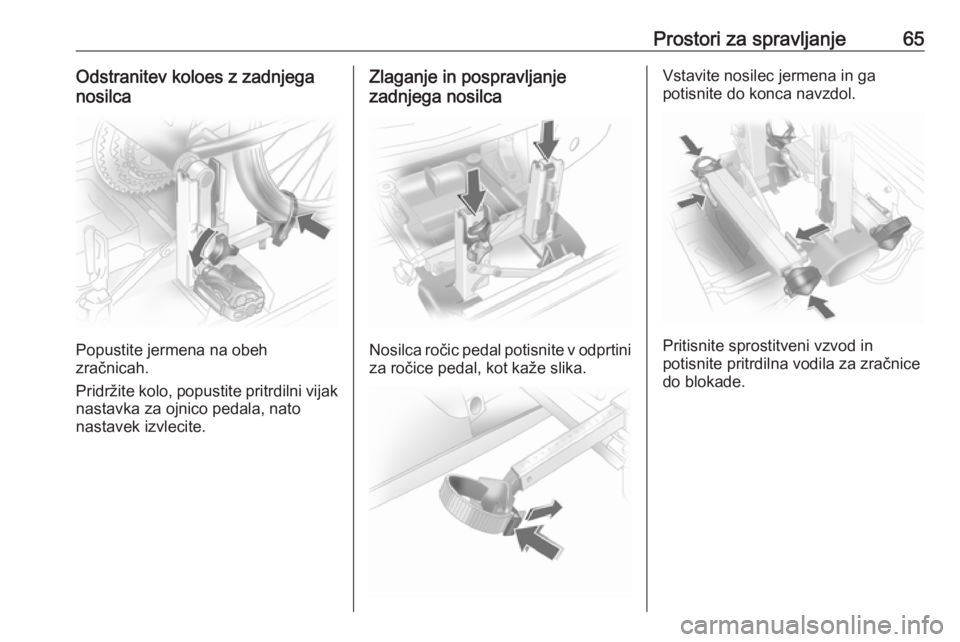 Prostori za spravljanje 65

Odstranitev koloes z zadnjega nosilca

Popustite jermena na obeh zračnicah.

Pridržite kolo, popustite pritrdilni vijak nastavka za ojnico pedala, nato nastavek izvlecite.

Zlaganje in pospravljanje zadnjega nosilca

Nosilca ročic pedal potisnite v odprtini za ročice pedal, kot kaže slika.

Vstavite nosilec jermena in ga potisnite do konca navzdol.

Pritisnite sprostitveni vzvod in potisnite pritrdilna vodila za zračnice do blokade.

carmanualsonline.info